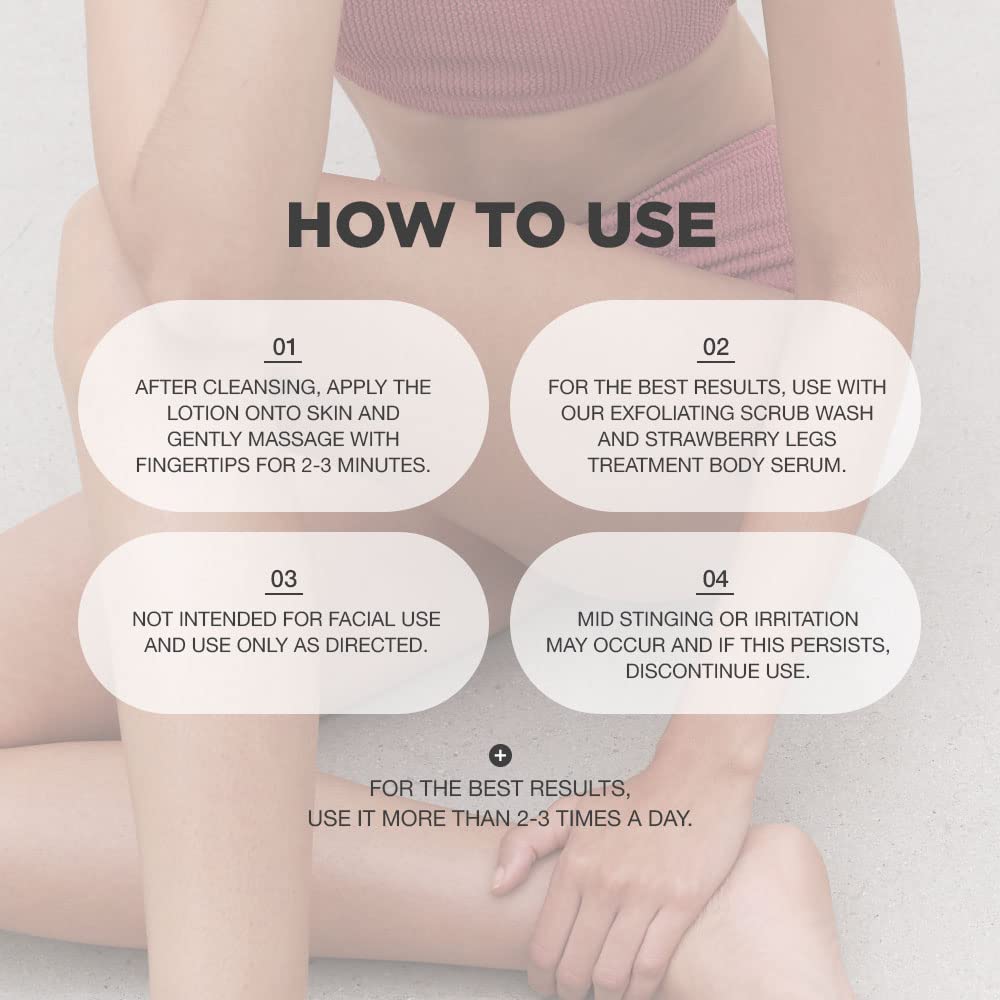 HOW TO USE

01

AFTER CLEANSING, APPLY THE LOTION ONTO SKIN AND GENTLY MASSAGE WITH FINGERTIPS FOR 2-3 MINUTES.

02

FOR THE BEST RESULTS, USE WITH OUR EXFOLIATING SCRUB WASH AND STRAWBERRY LEGS TREATMENT BODY SERUM.

03

NOT INTENDED FOR FACIAL USE AND USE ONLY AS DIRECTED.

04

MID STINGING OR IRRITATION MAY OCCUR AND IF THIS PERSISTS, DISCONTINUE USE.

+

FOR THE BEST RESULTS, USE IT MORE THAN 2-3 TIMES A DAY.