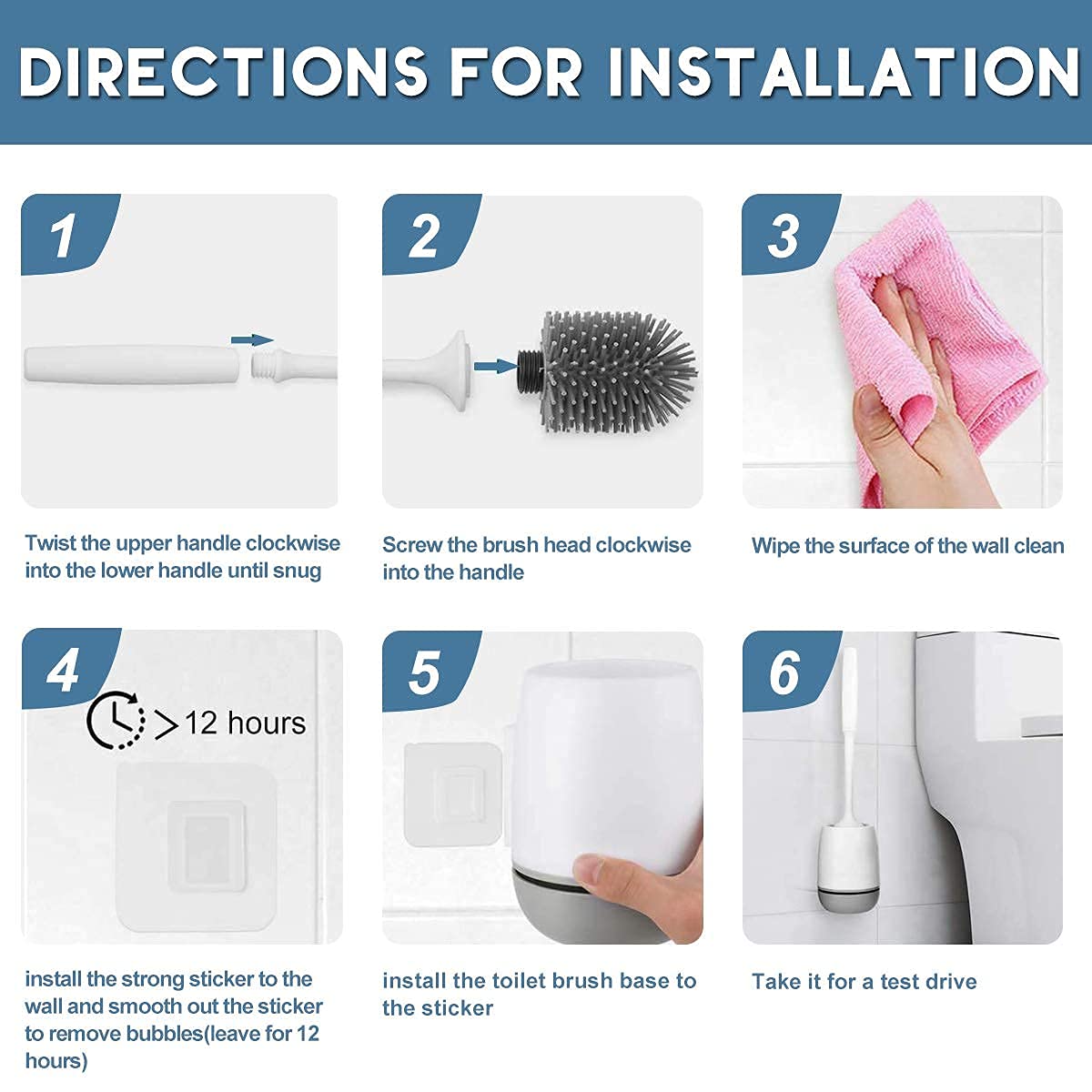 DIRECTIONS FOR INSTALLATION

1

Twist the upper handle clockwise into the lower handle until snug

2

Screw the brush head clockwise into the handle

3

Wipe the surface of the wall clean

4

>12 hours

install the strong sticker to the wall and smooth out the sticker to remove bubbles(leave for 12 hours)

5

install the toilet brush base to the sticker

6

Take it for a test drive