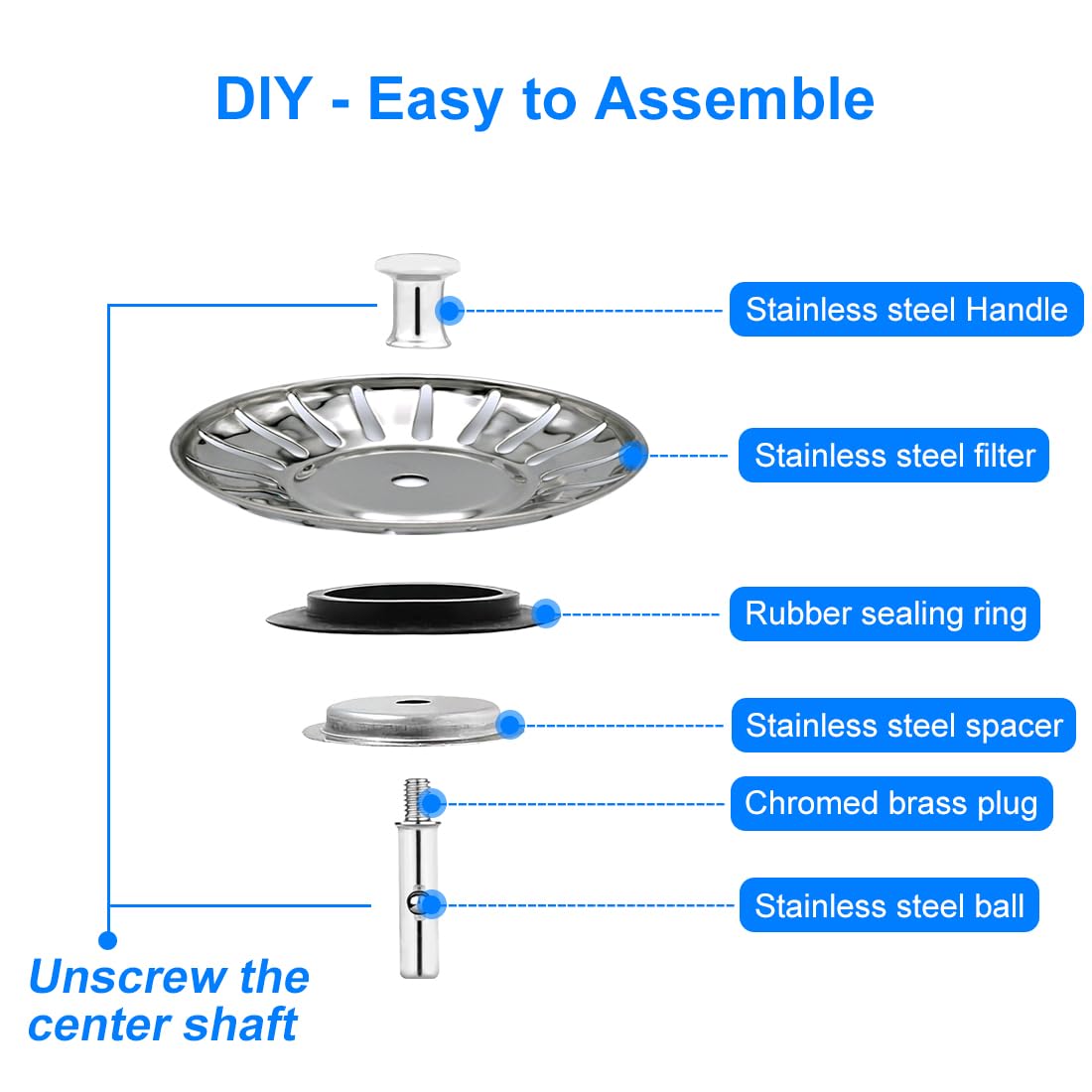 DIY - Easy to Assemble

Stainless steel Handle

Stainless steel filter

Rubber sealing ring

Stainless steel spacer

Chromed brass plug

Stainless steel ball

Unscrew the center shaft