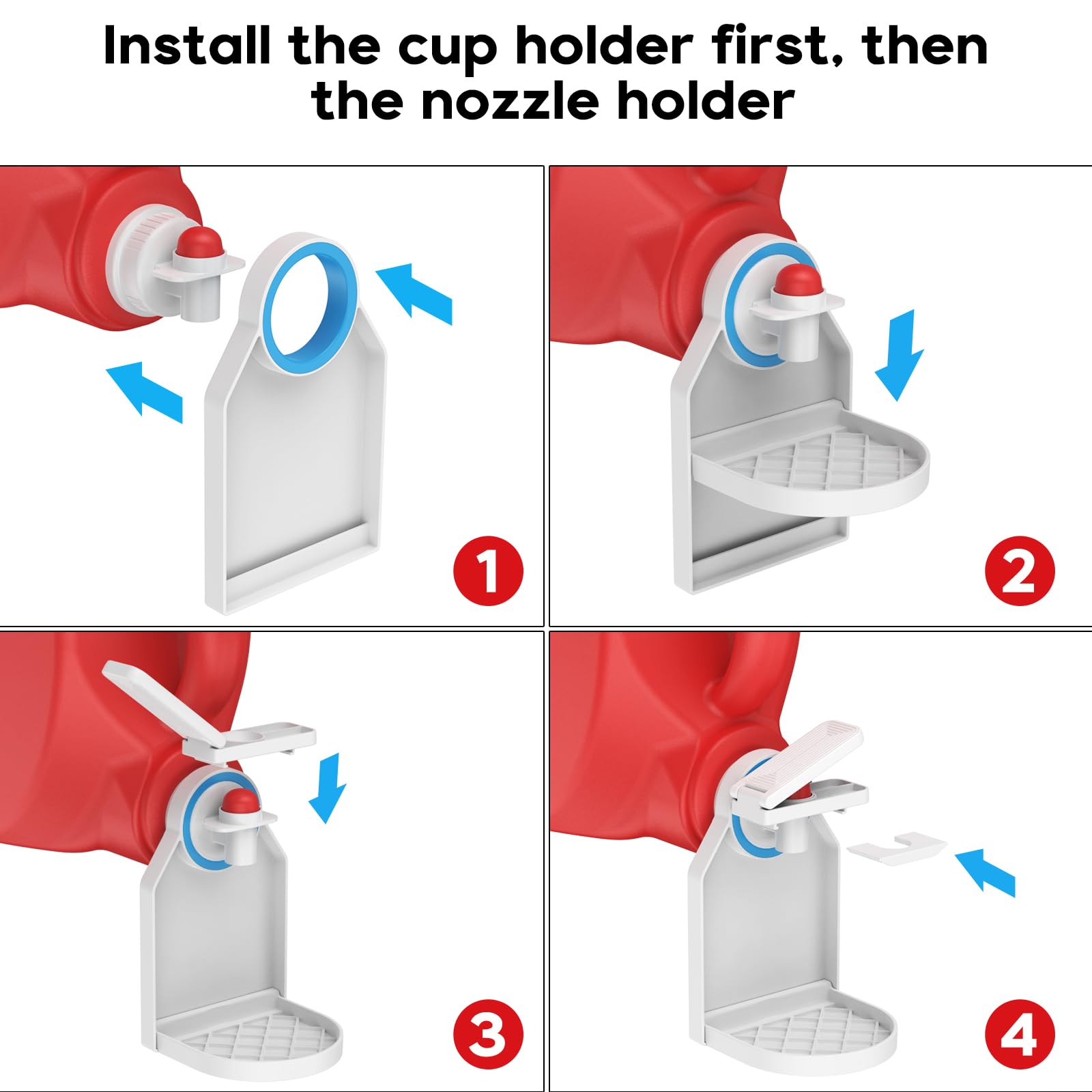 Install the cup holder first, then the nozzle holder

1

2

3

4