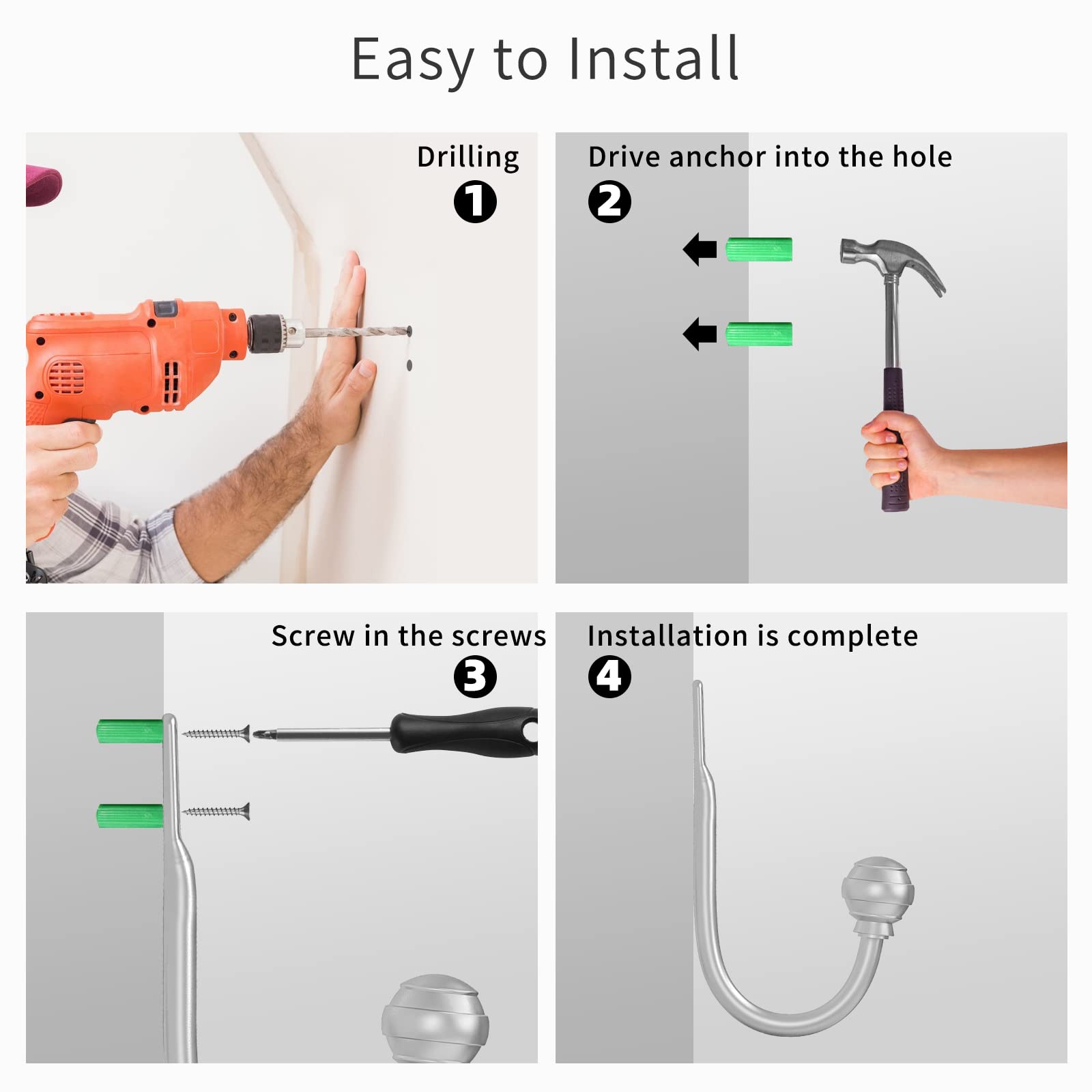 Easy to Install

Drilling
1

Drive anchor into the hole
2

Screw in the screws
3

Installation is complete
4