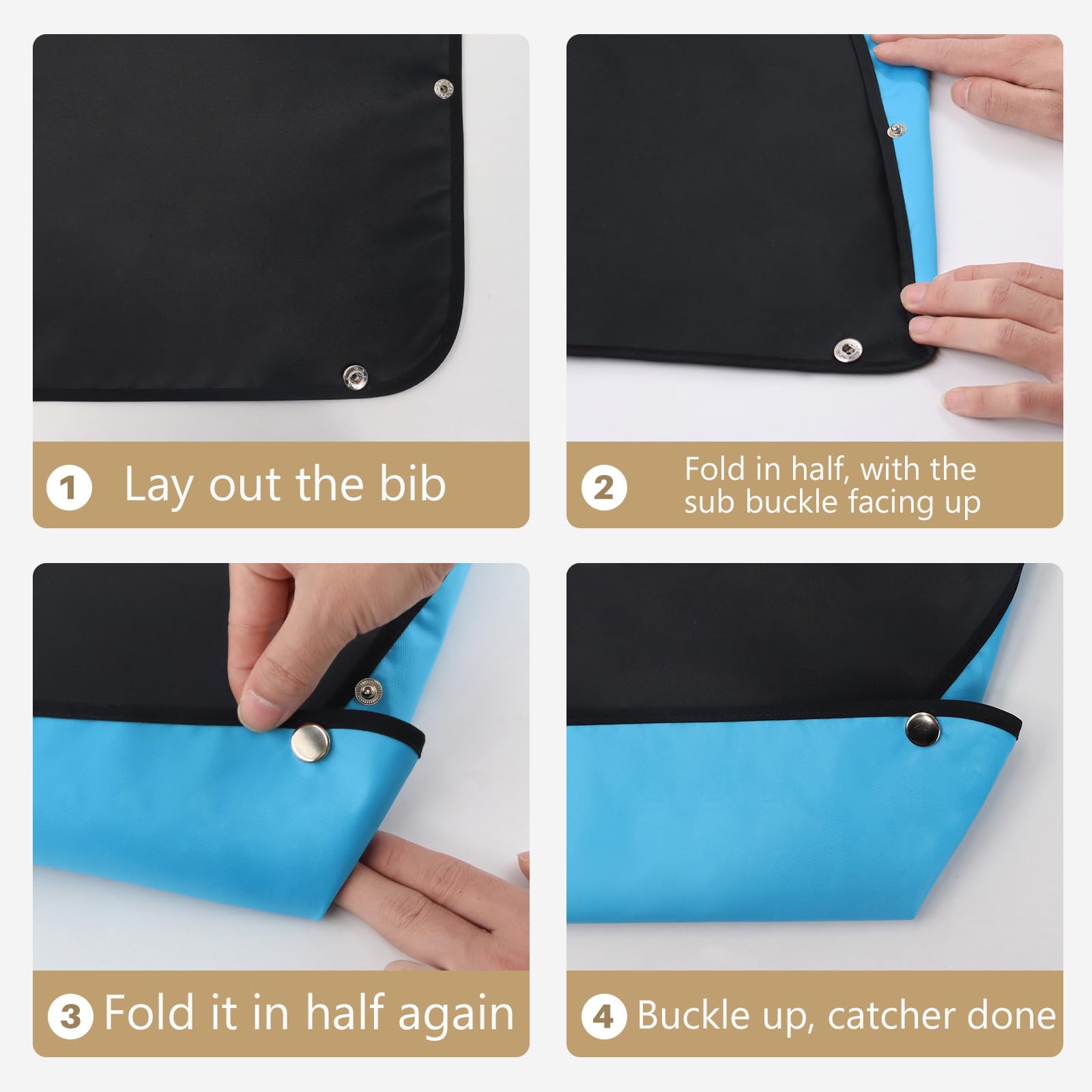 1 Lay out the bib

2 Fold in half, with the sub buckle facing up

3 Fold it in half again

4 Buckle up, catcher done