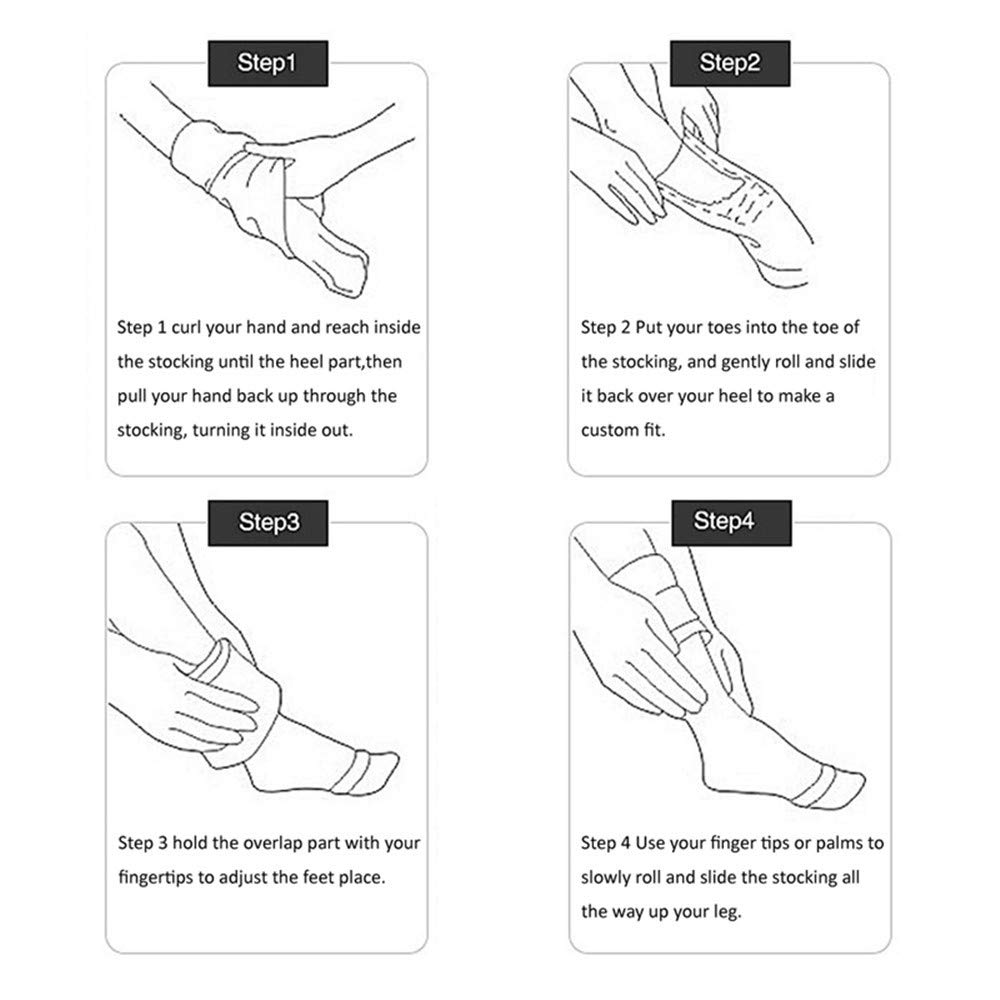 Step1

Step 1 curl your hand and reach inside the stocking until the heel part,then pull your hand back up through the stocking, turning it inside out.

Step2

Step 2 Put your toes into the toe of the stocking, and gently roll and slide it back over your heel to make a custom fit.

Step3

Step 3 hold the overlap part with your fingertips to adjust the feet place.

Step4

Step 4 Use your finger tips or palms to slowly roll and slide the stocking all the way up your leg.