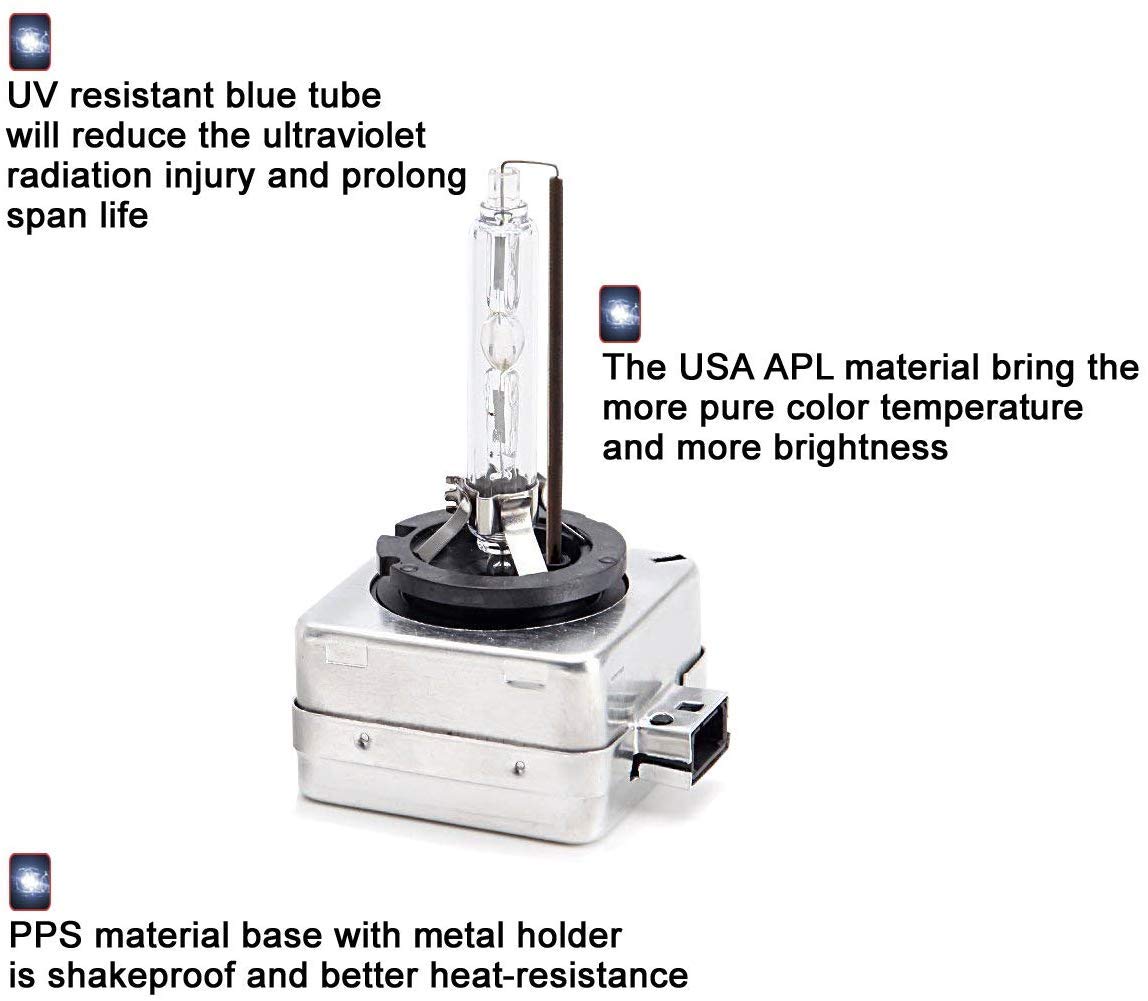 UV resistant blue tube will reduce the ultraviolet radiation injury and prolong span life

The USA APL material bring the more pure color temperature and more brightness

PPS material base with metal holder is shakeproof and better heat-resistance