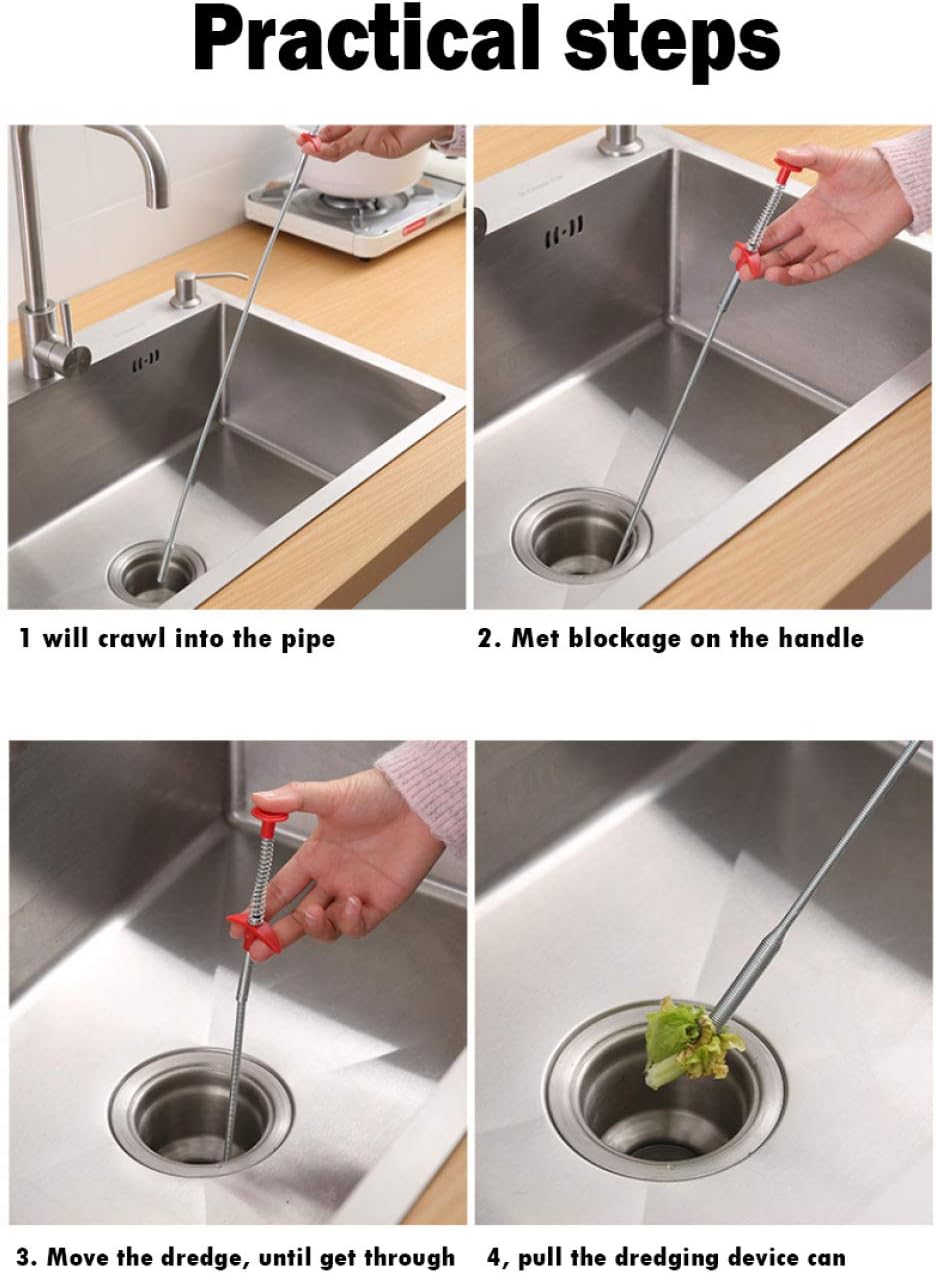 Practical steps

1 will crawl into the pipe

2. Met blockage on the handle

3. Move the dredge, until get through

4, pull the dredging device can