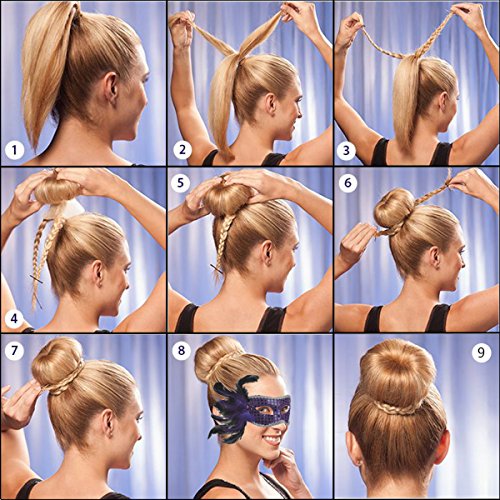 1
2
3
4
5
6
7
8
9