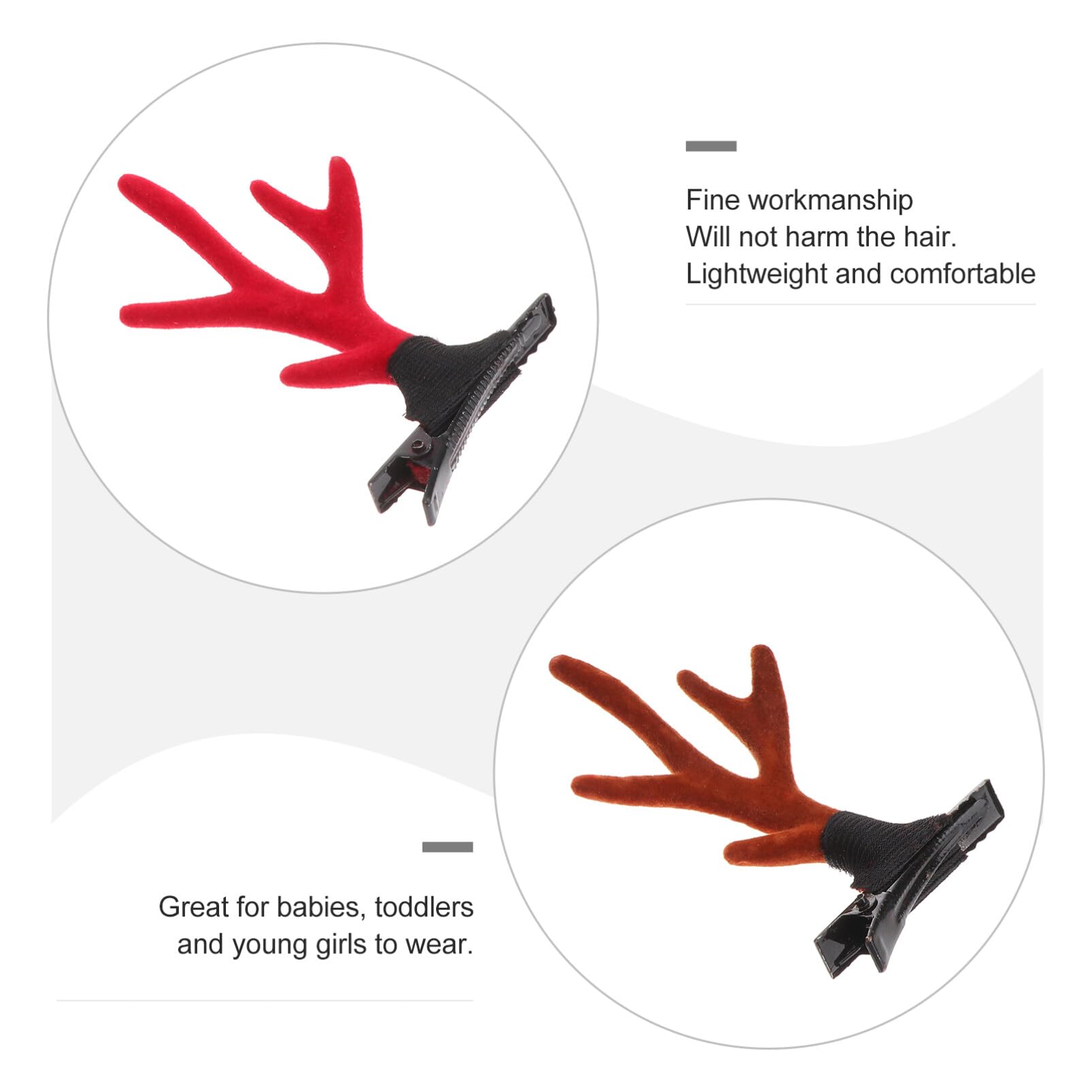 Fine workmanship
Will not harm the hair.
Lightweight and comfortable

Great for babies, toddlers and young girls to wear.