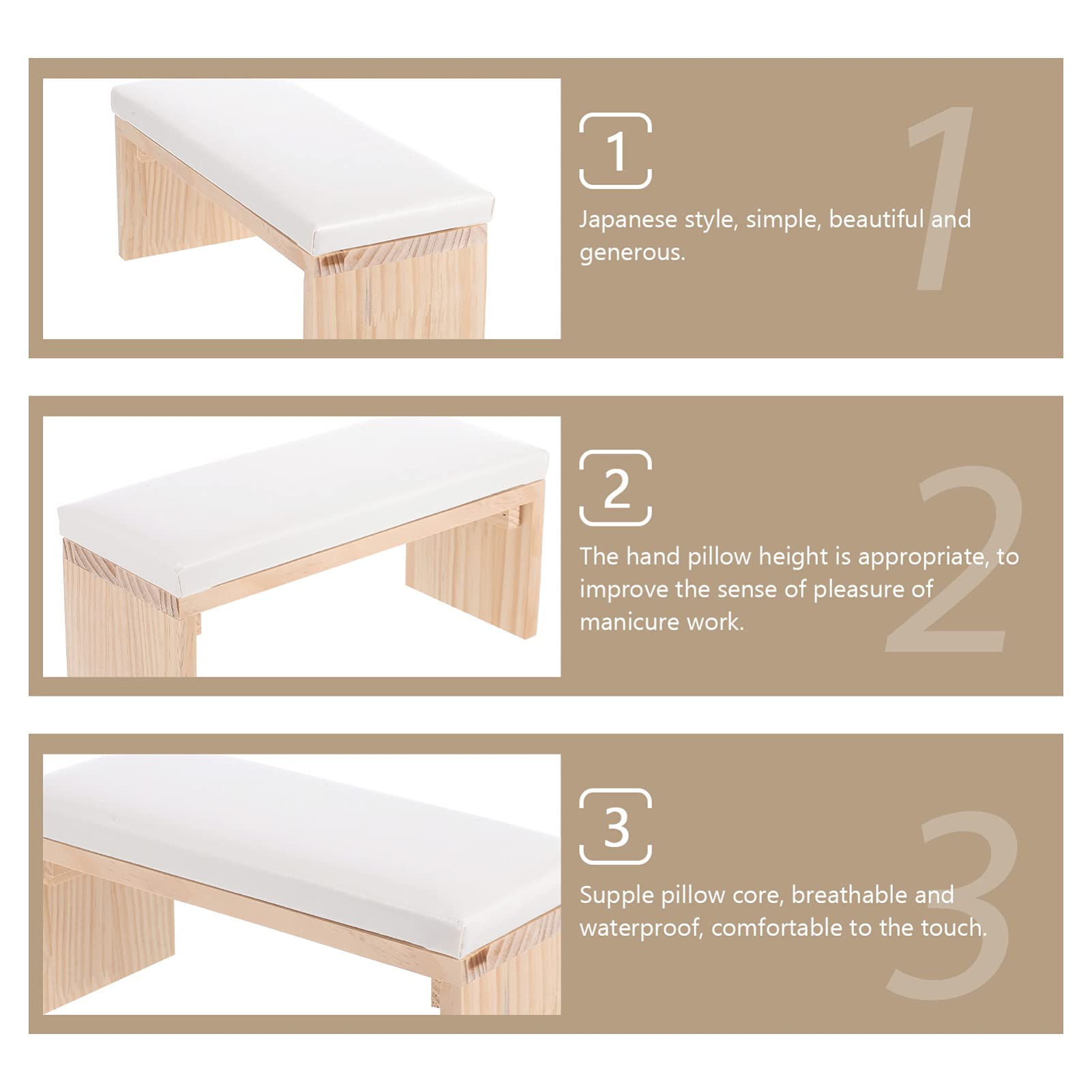 1

1

Japanese style, simple, beautiful and generous.

2

2

The hand pillow height is appropriate, to improve the sense of pleasure of manicure work.

3

3

Supple pillow core, breathable and waterproof, comfortable to the touch.