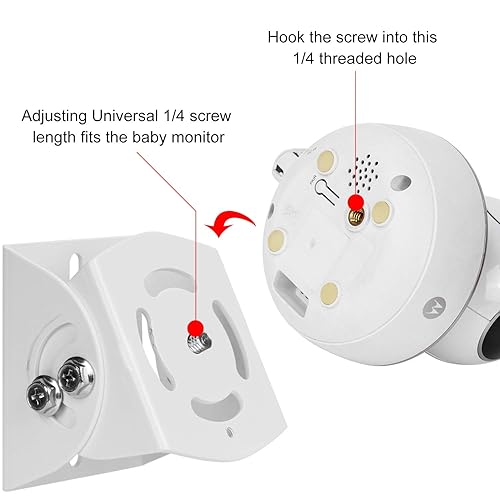 Hook the screw into this 1/4 threaded hole

Adjusting Universal 1/4 screw length fits the baby monitor