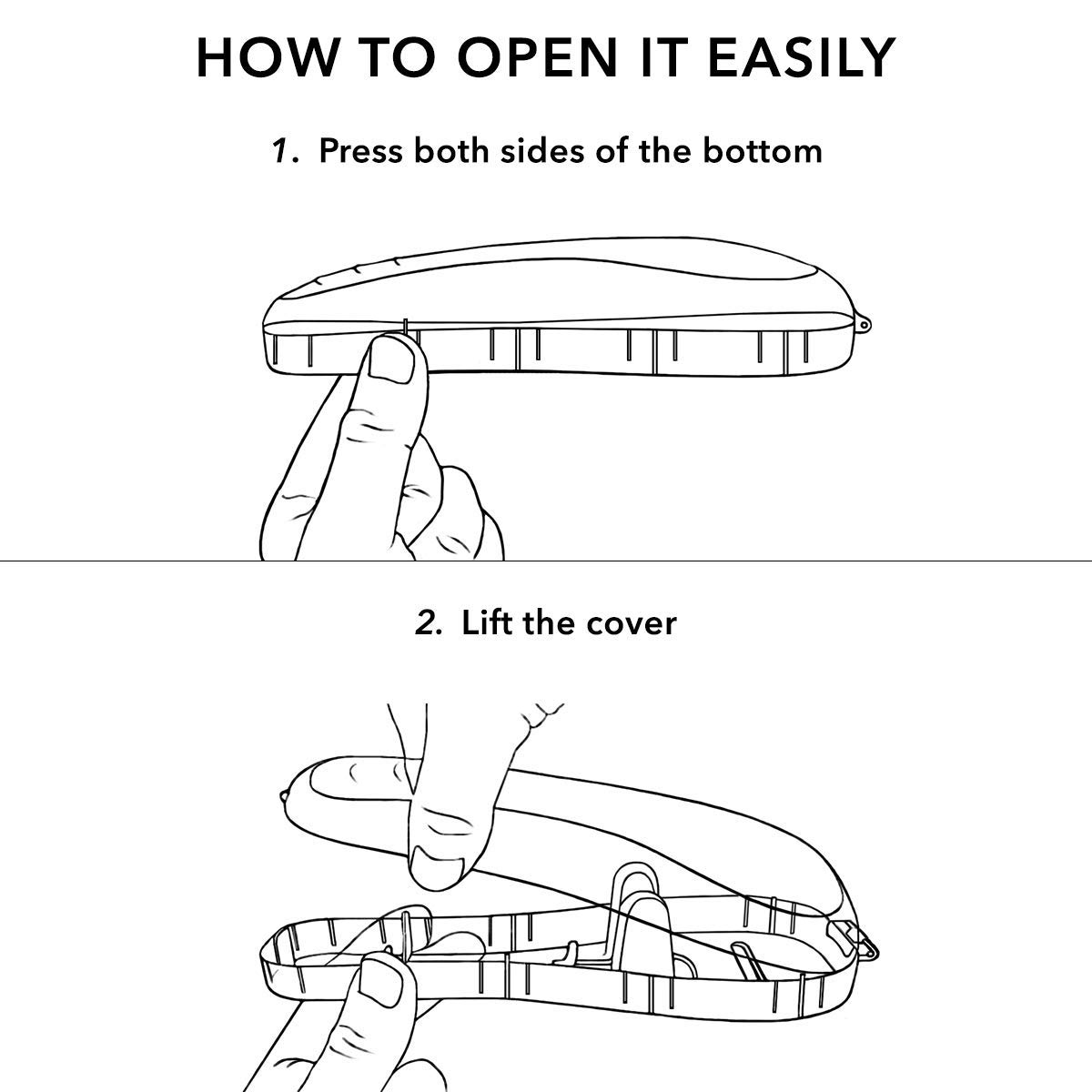 HOW TO OPEN IT EASILY

1. Press both sides of the bottom

2. Lift the cover