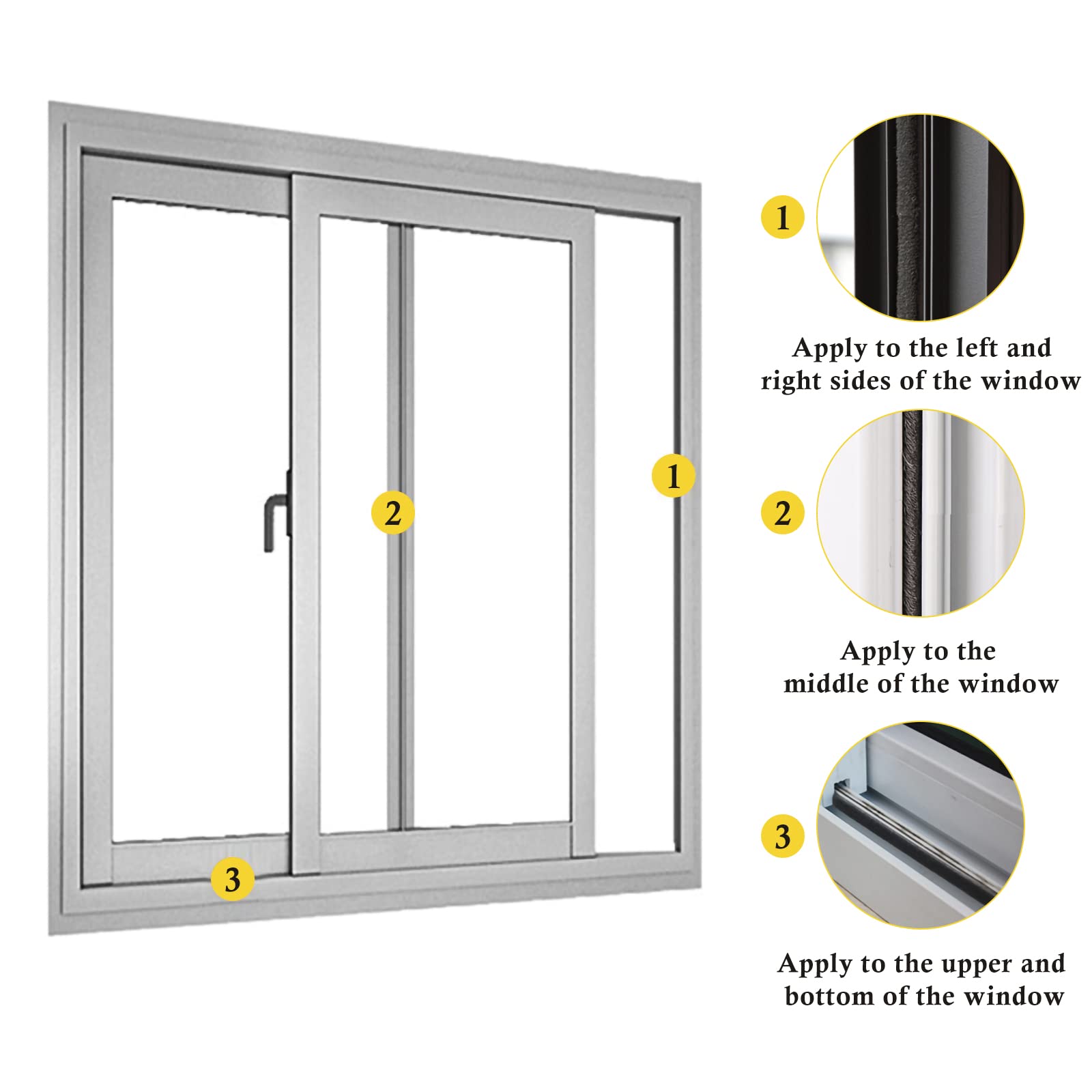 2

1

3

1

Apply to the left and right sides of the window

2

Apply to the middle of the window

3

Apply to the upper and bottom of the window