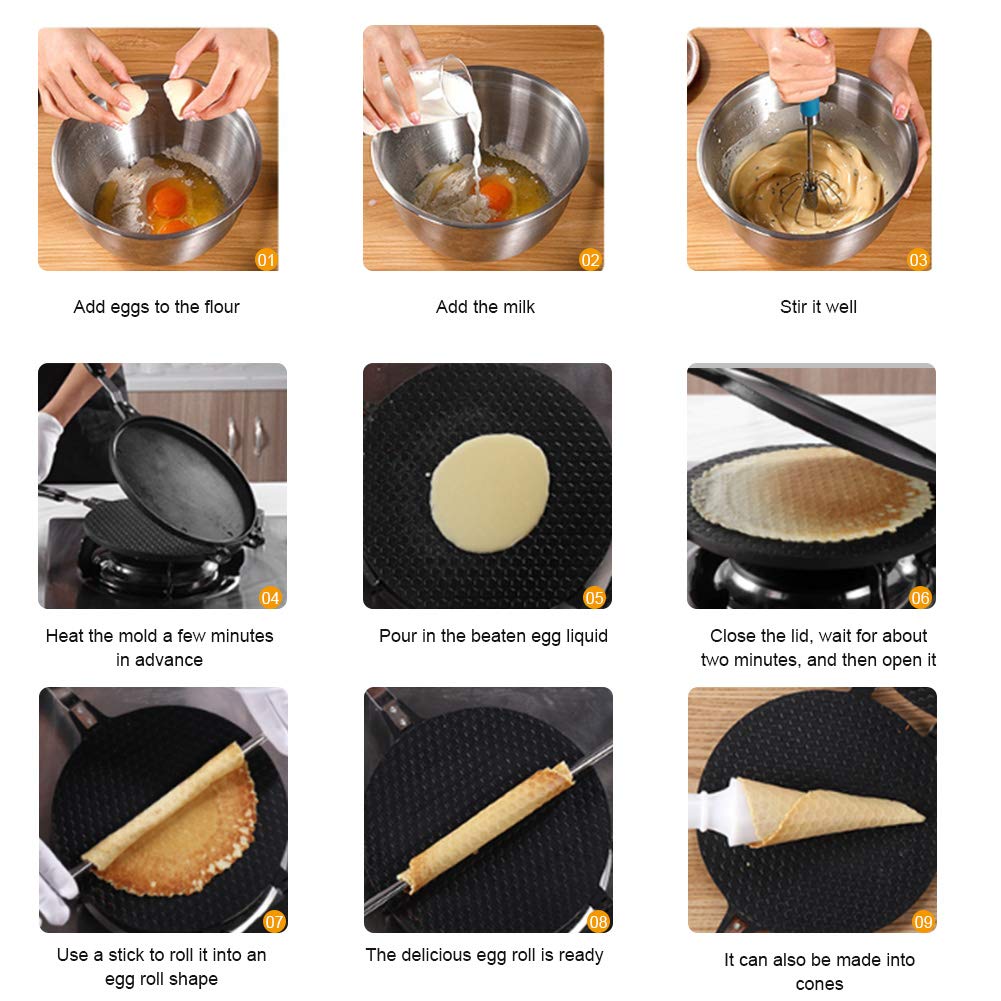 01

Add eggs to the flour

02

Add the milk

03

Stir it well

04

Heat the mold a few minutes in advance

05

Pour in the beaten egg liquid

06

Close the lid, wait for about two minutes, and then open it

07

Use a stick to roll it into an egg roll shape

08

The delicious egg roll is ready

09

It can also be made into cones