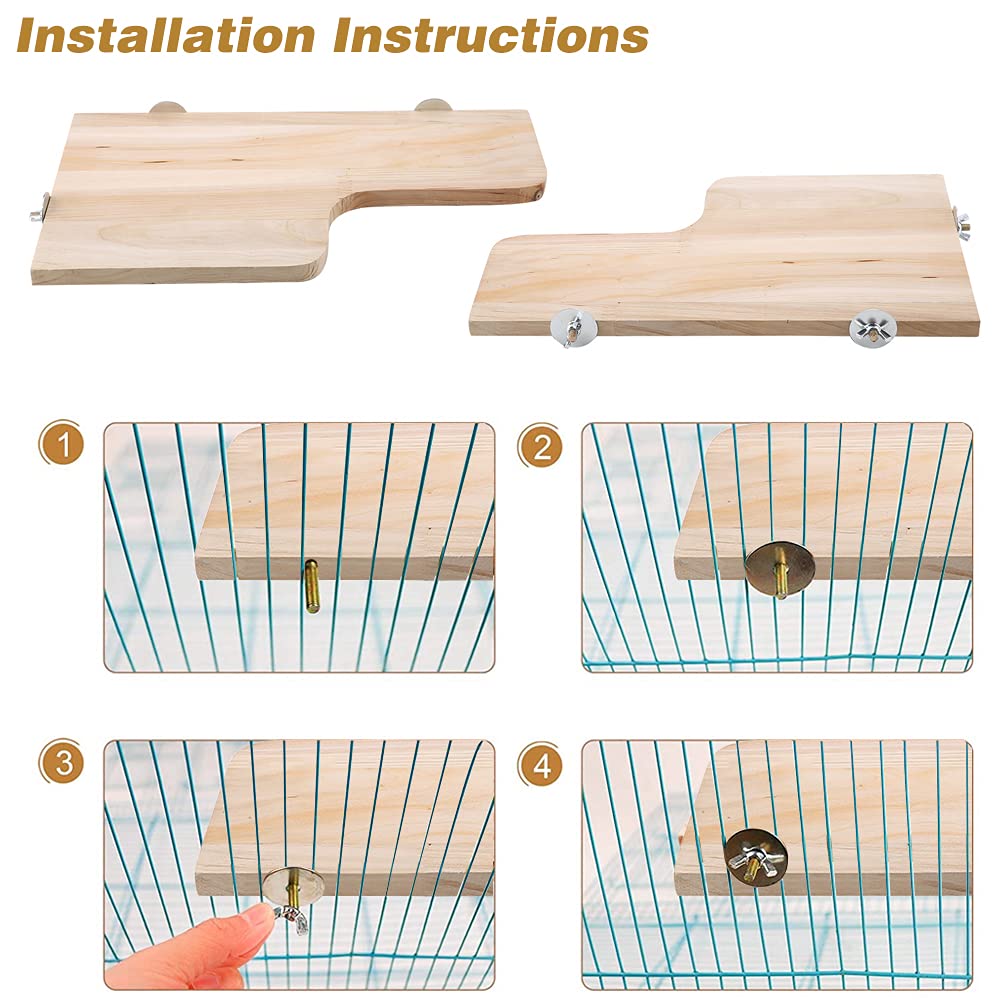 Installation Instructions

1

2

3

4