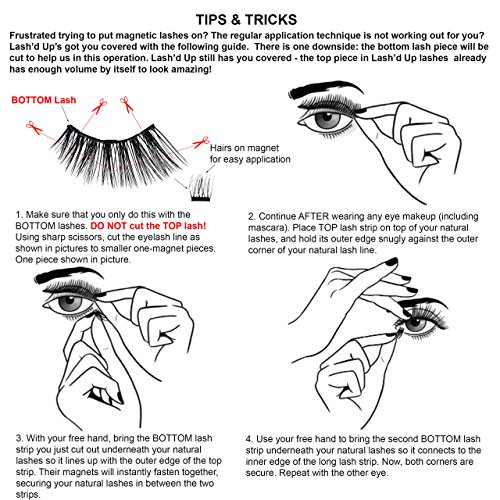 TIPS & TRICKS

Frustrated trying to put magnetic lashes on? The regular application technique is not working out for you? Lash'd Up's got you covered with the following guide. There is one downside: the bottom lash piece will be cut to help us in this operation. Lash'd Up still has you covered - the top piece in Lash'd Up lashes already has enough volume by itself to look amazing!

BOTTOM Lash

Hairs on magnet for easy application

1. Make sure that you only do this with the BOTTOM lashes. DO NOT cut the TOP lash! Using sharp scissors, cut the eyelash line as shown in pictures to smaller one-magnet pieces. One piece shown in picture.

2. Continue AFTER wearing any eye makeup (including mascara). Place TOP lash strip on top of your natural lashes, and hold its outer edge snugly against the outer corner of your natural lash line.

3. With your free hand, bring the BOTTOM lash strip you just cut out underneath your natural lashes so it lines up with the outer edge of the top strip. Their magnets will instantly fasten together, securing your natural lashes in between the two strips.

4. Use your free hand to bring the second BOTTOM lash strip underneath your natural lashes so it connects to the inner edge of the long lash strip. Now, both corners are secure. Repeat with the other eye.