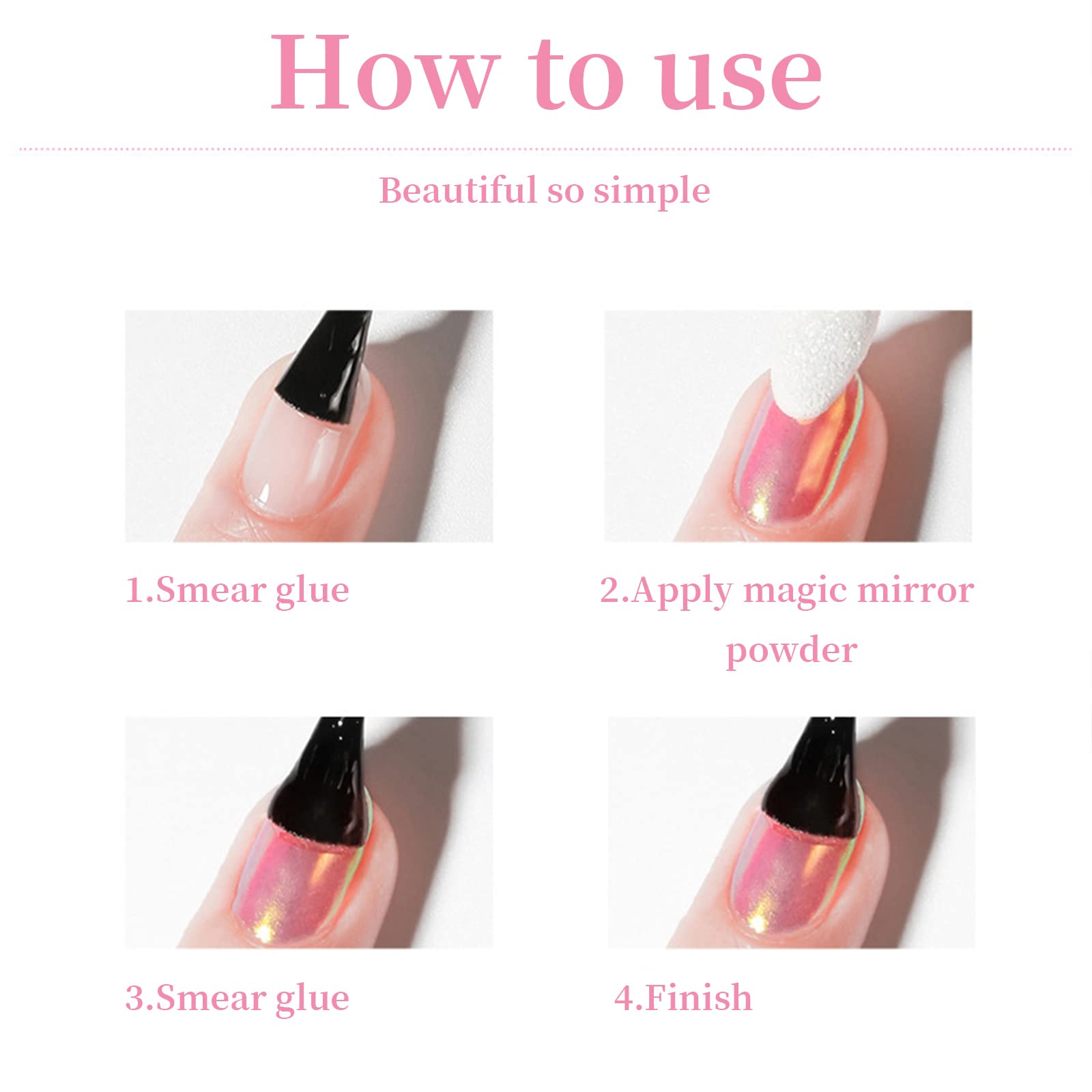 How to use

Beautiful so simple

1.Smear glue

2.Apply magic mirror powder

3.Smear glue

4.Finish