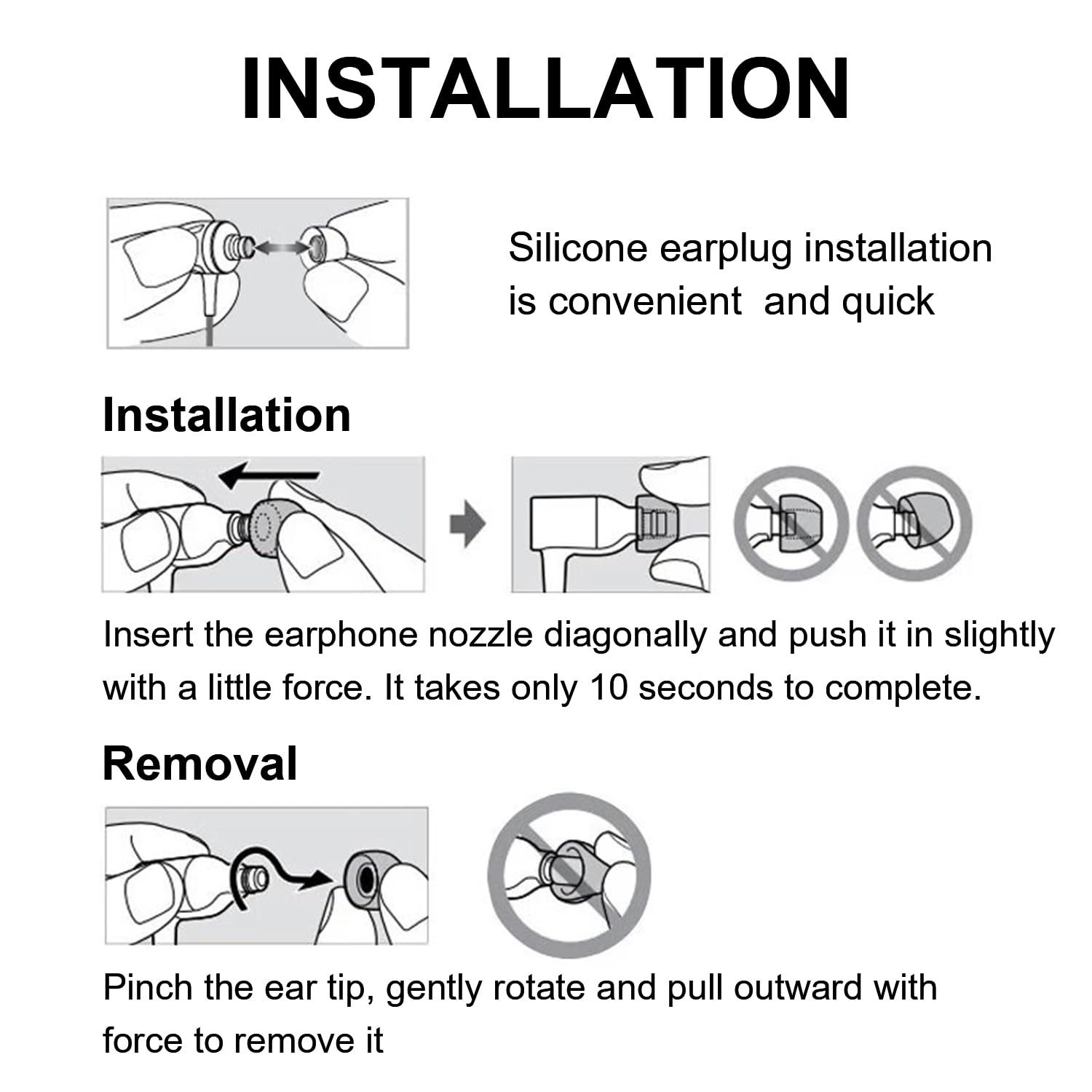 INSTALLATION

Silicone earplug installation is convenient  and quick

Installation

Insert the earphone nozzle diagonally and push it in slightly with a little force. It takes only 10 seconds to complete.

Removal

Pinch the ear tip, gently rotate and pull outward with force to remove it