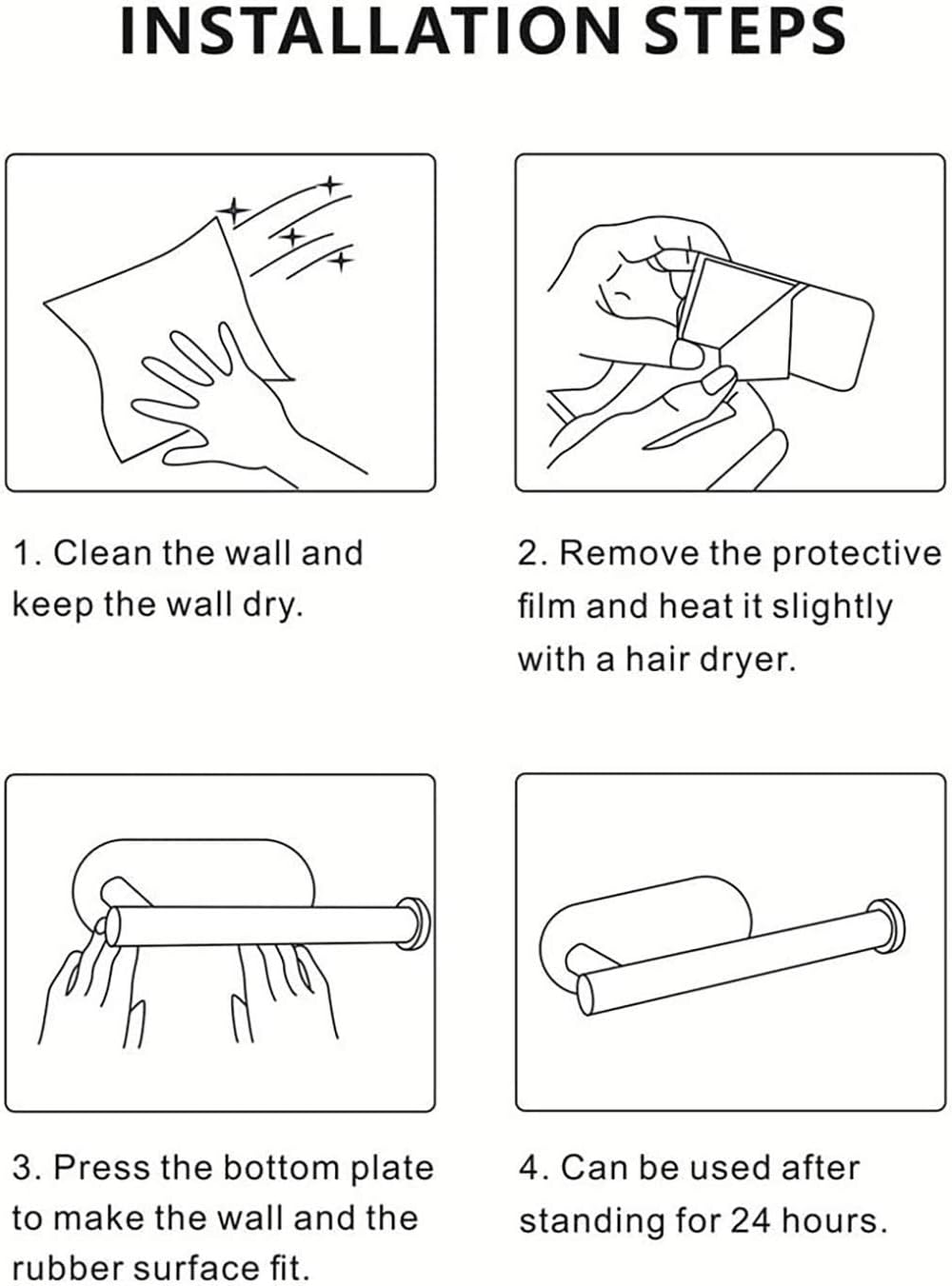 INSTALLATION STEPS

1. Clean the wall and keep the wall dry.

2. Remove the protective film and heat it slightly with a hair dryer.

3. Press the bottom plate to make the wall and the rubber surface fit.

4. Can be used after standing for 24 hours.