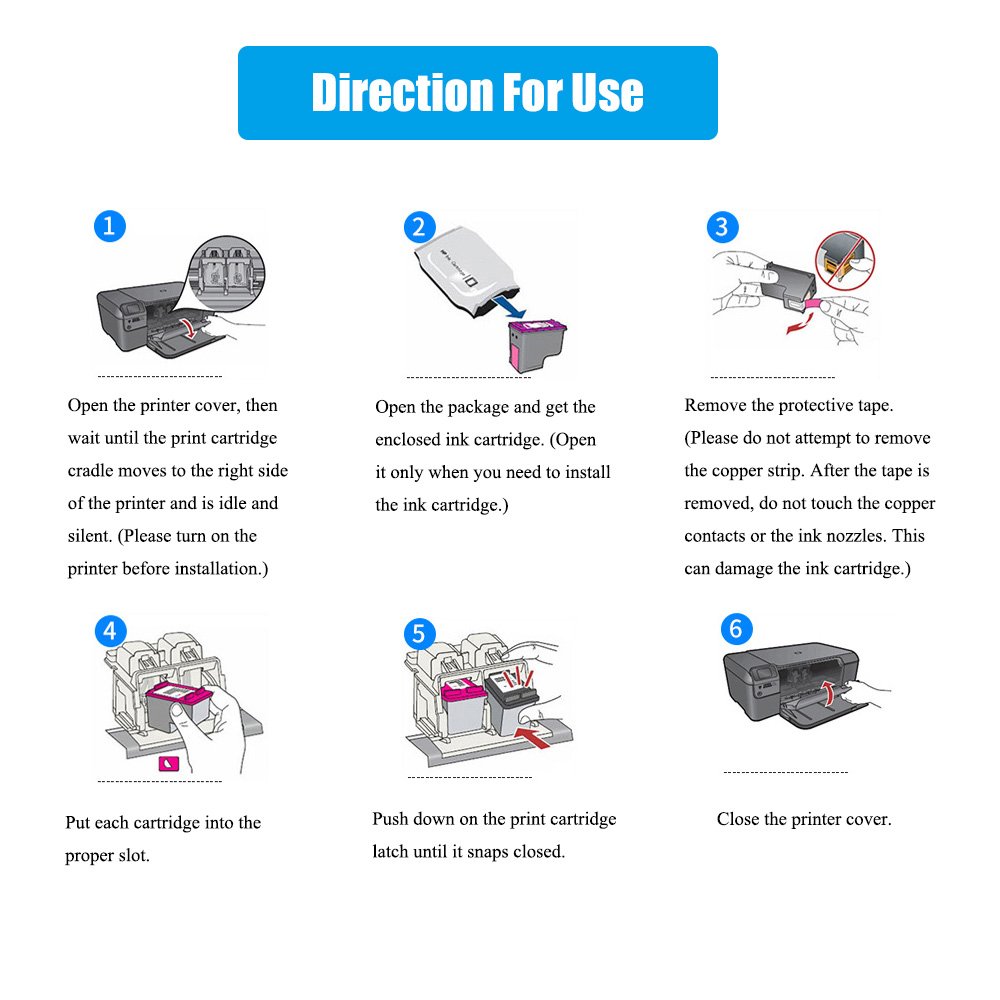 Direction For Use

1

Open the printer cover, then wait until the print cartridge cradle moves to the right side of the printer and is idle and silent. (Please turn on the printer before installation.)

2

Open the package and get the enclosed ink cartridge. (Open it only when you need to install the ink cartridge.)

3

Remove the protective tape. (Please do not attempt to remove the copper strip. After the tape is removed, do not touch the copper contacts or the ink nozzles. This can damage the ink cartridge.)

4

Put each cartridge into the proper slot.

5

Push down on the print cartridge latch until it snaps closed.

6

Close the printer cover.