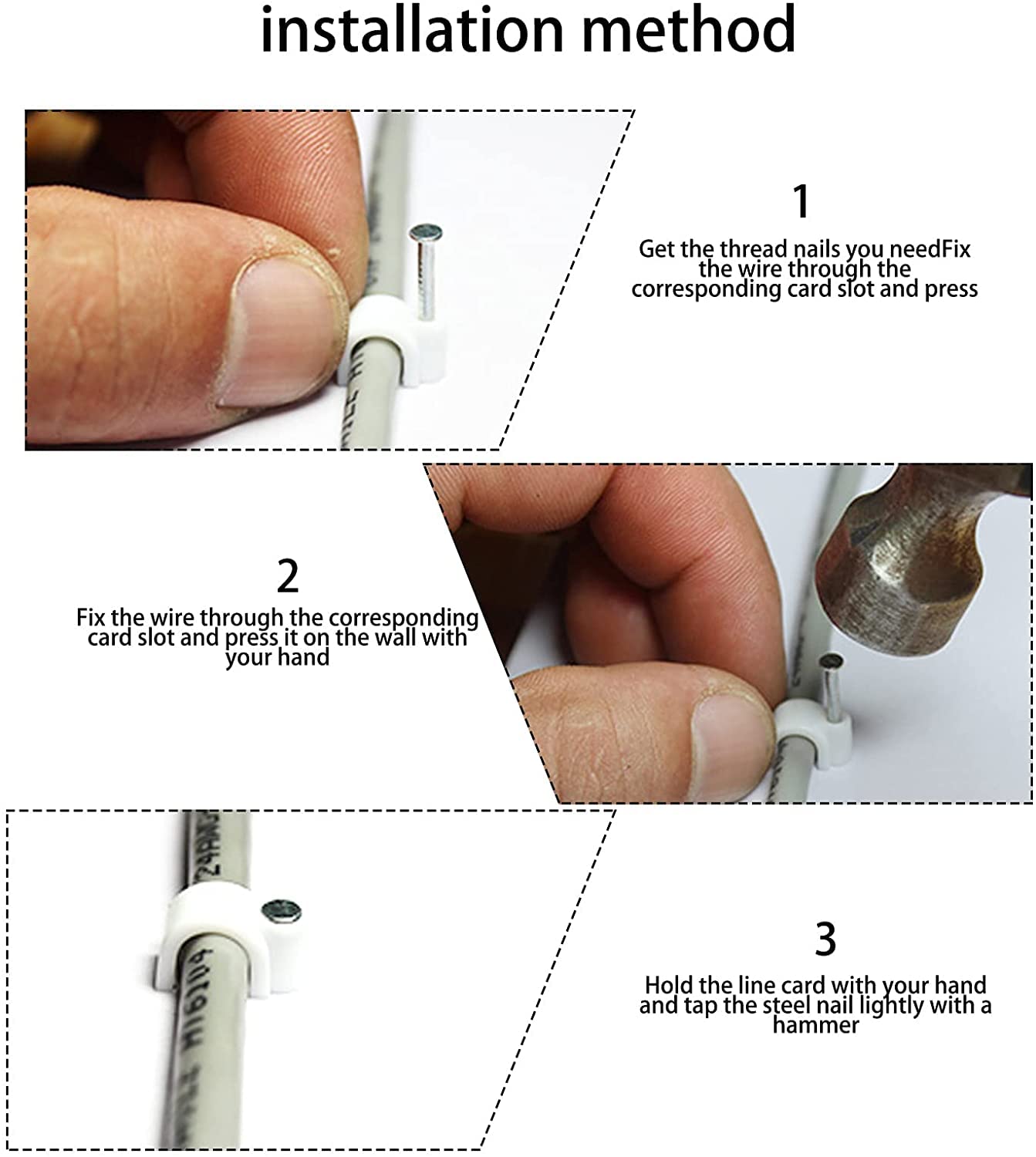 installation method

1

Get the thread nails you needFix the wire through the corresponding card slot and press

2

Fix the wire through the corresponding card slot and press it on the wall with your hand

3

Hold the line card with your hand and tap the steel nail lightly with a hammer