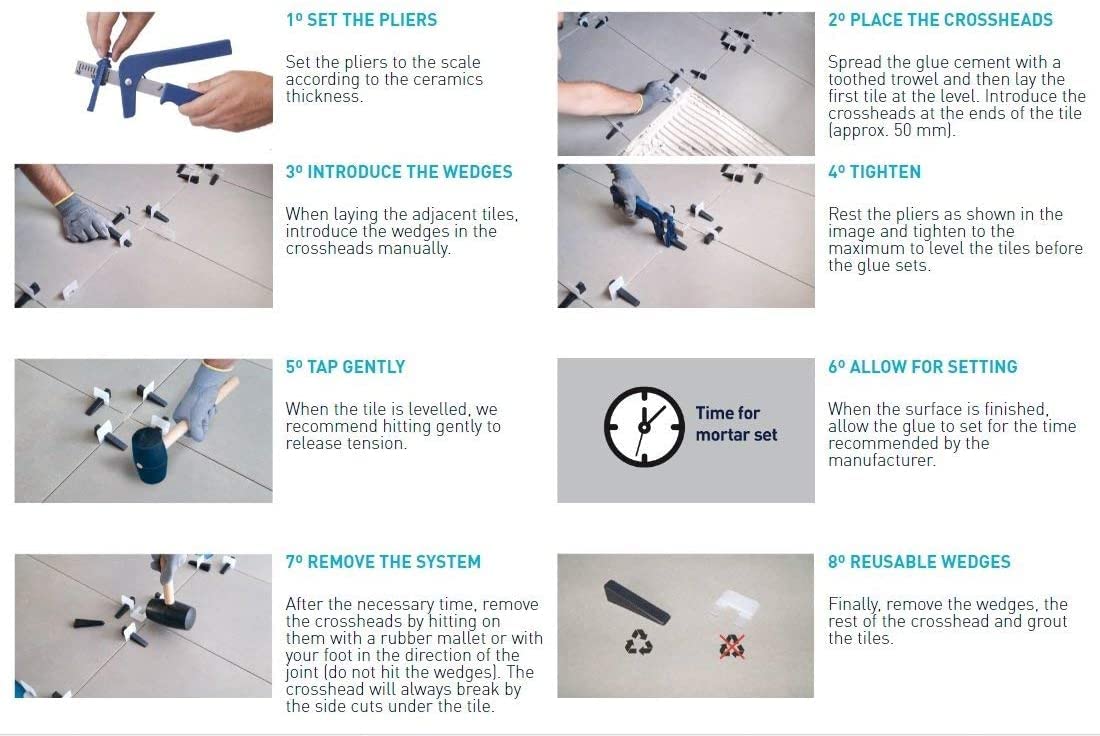 1º SET THE PLIERS

Set the pliers to the scale according to the ceramics thickness.

2º PLACE THE CROSSHEADS

Spread the glue cement with a toothed trowel and then lay the first tile at the level. Introduce the crossheads at the ends of the tile (approx. 50 mm).

3º INTRODUCE THE WEDGES

When laying the adjacent tiles, introduce the wedges in the crossheads manually.

4º TIGHTEN

Rest the pliers as shown in the image and tighten to the maximum to level the tiles before the glue sets.

5º TAP GENTLY

When the tile is levelled, we recommend hitting gently to release tension.

Time for mortar set

6º ALLOW FOR SETTING

When the surface is finished, allow the glue to set for the time recommended by the manufacturer.

7º REMOVE THE SYSTEM

After the necessary time, remove the crossheads by hitting on them with a rubber mallet or with your foot in the direction of the joint (do not hit the wedges). The crosshead will always break by the side cuts under the tile.

8º REUSABLE WEDGES

Finally, remove the wedges, the rest of the crosshead and grout the tiles.