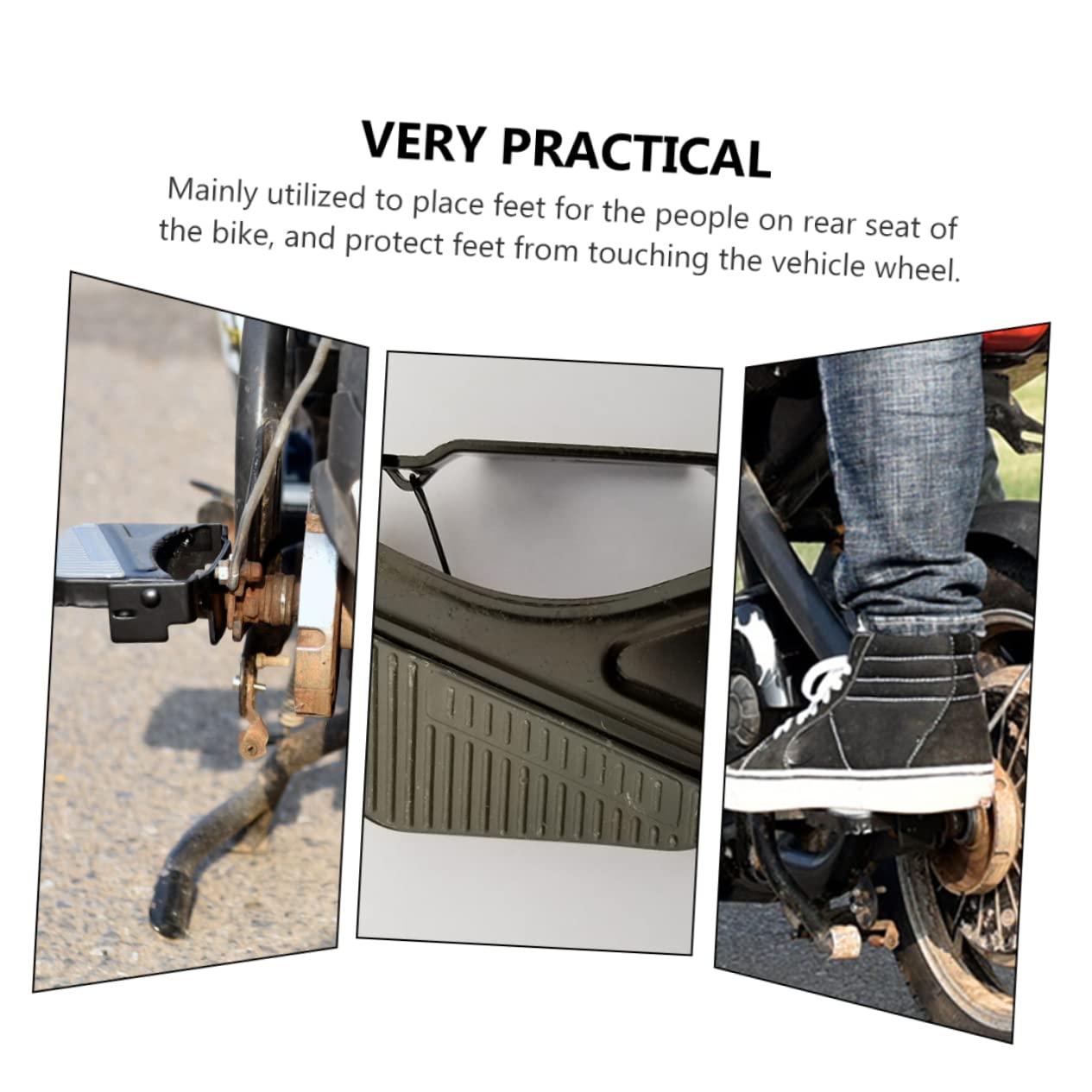 VERY PRACTICAL

Mainly utilized to place feet for the people on rear seat of the bike, and protect feet from touching the vehicle wheel.