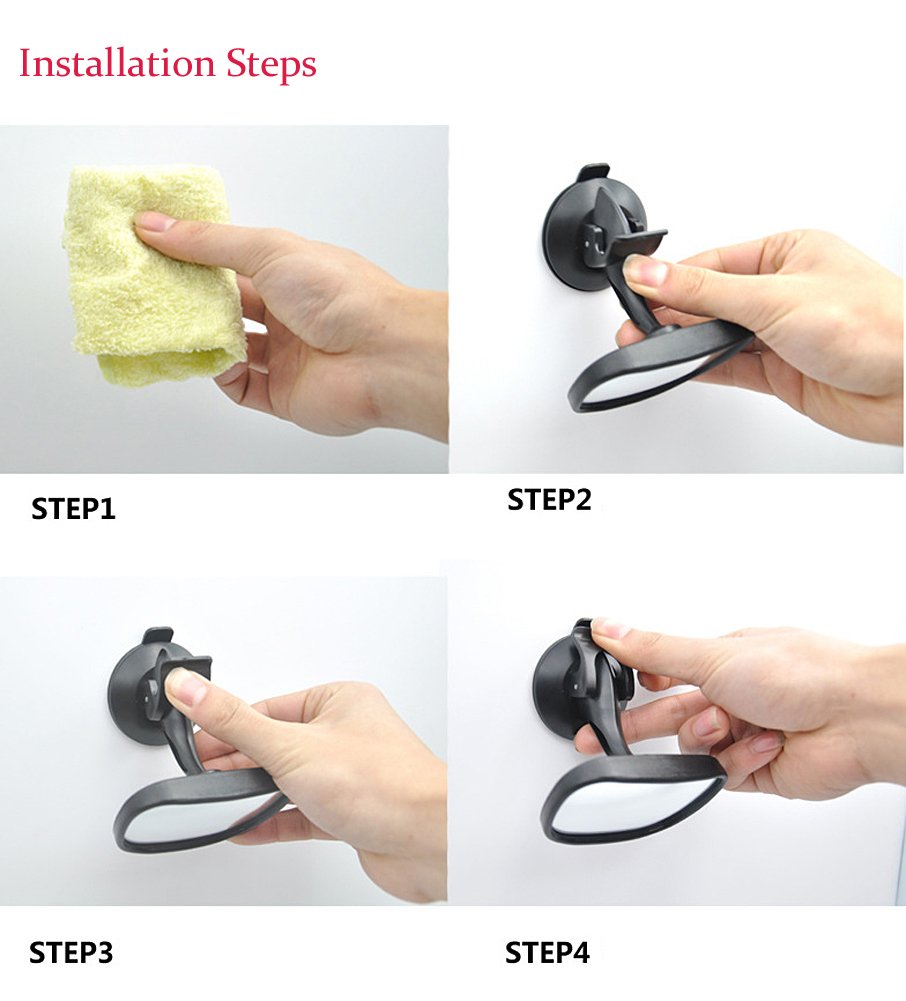 Installation Steps

STEP1

STEP2

STEP3

STEP4