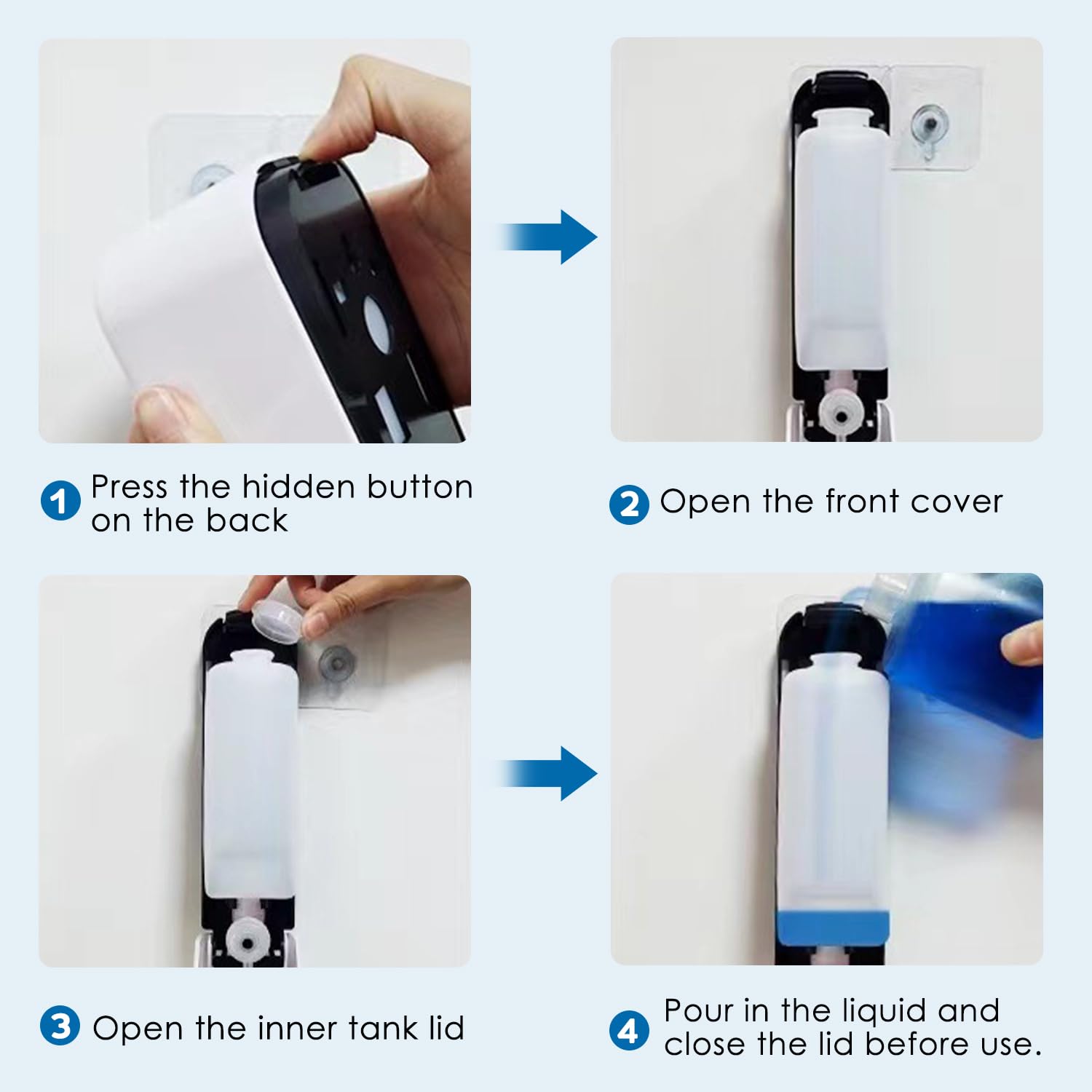 1 Press the hidden button on the back

2 Open the front cover

3 Open the inner tank lid

4 Pour in the liquid and close the lid before use.