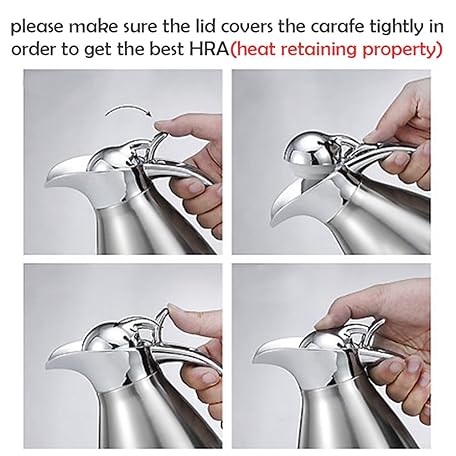 please make sure the lid covers the carafe tightly in order to get the best HRA(heat retaining property)