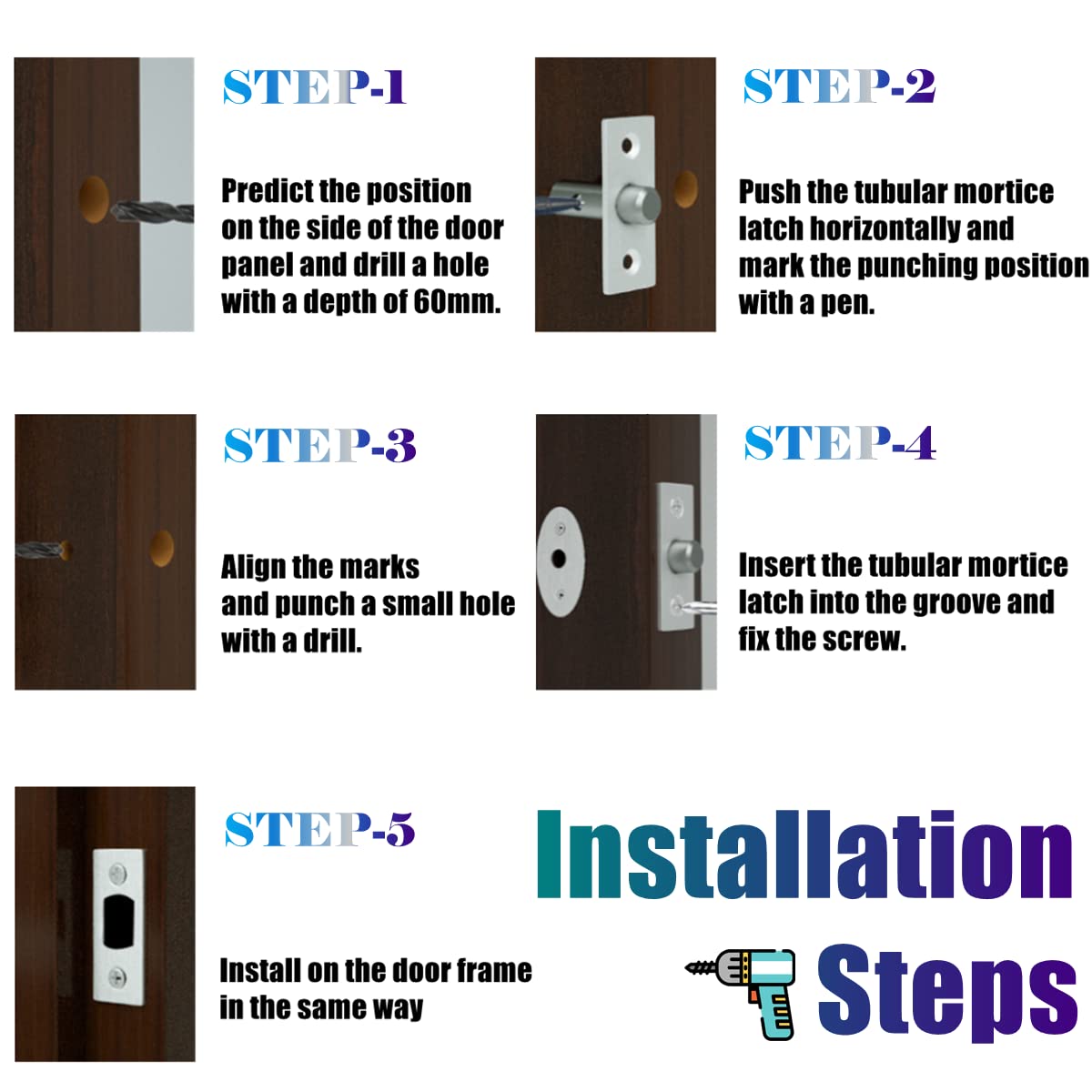 STEP-1

Predict the position on the side of the door panel and drill a hole with a depth of 60mm.

STEP-2

Push the tubular mortice latch horizontally and mark the punching position with a pen.

STEP-3

Align the marks and punch a small hole with a drill.

STEP-4

Insert the tubular mortice latch into the groove and fix the screw.

STEP-5

Install on the door frame in the same way

Installation Steps