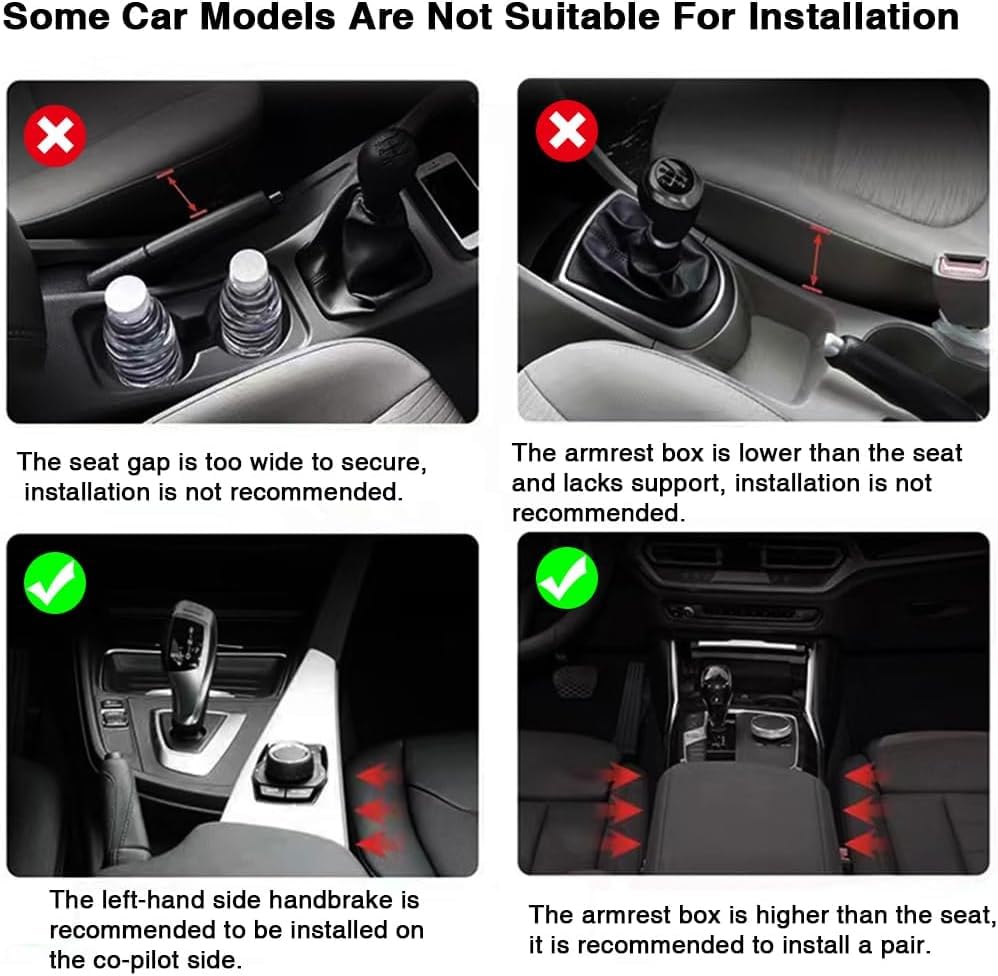 Some Car Models Are Not Suitable For Installation

The seat gap is too wide to secure, installation is not recommended.

The armrest box is lower than the seat and lacks support, installation is not recommended.

The left-hand side handbrake is recommended to be installed on the co-pilot side.

The armrest box is higher than the seat, it is recommended to install a pair.