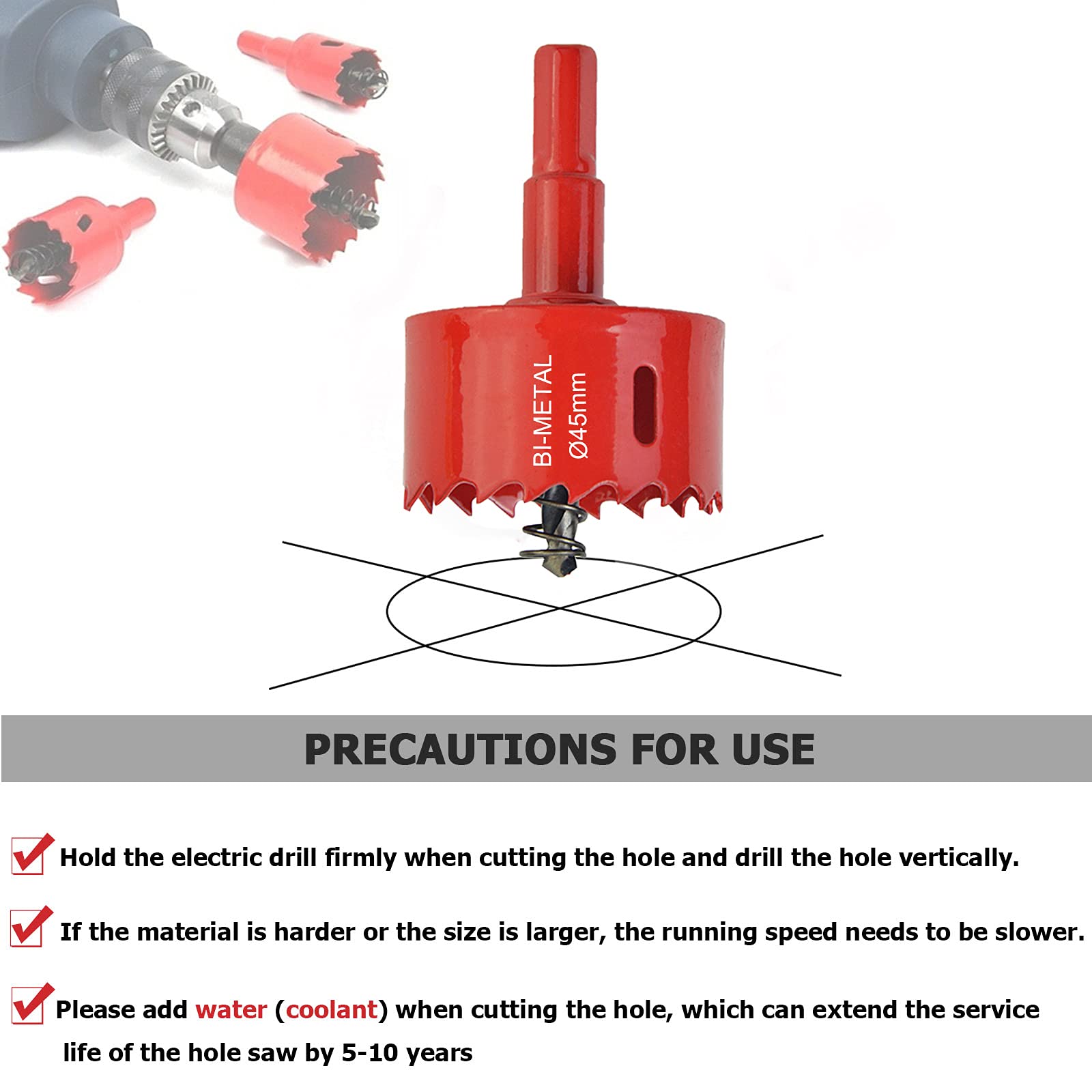 BI-METAL
Ø45mm

PRECAUTIONS FOR USE

Hold the electric drill firmly when cutting the hole and drill the hole vertically.

If the material is harder or the size is larger, the running speed needs to be slower.

Please add water (coolant) when cutting the hole, which can extend the service life of the hole saw by 5-10 years