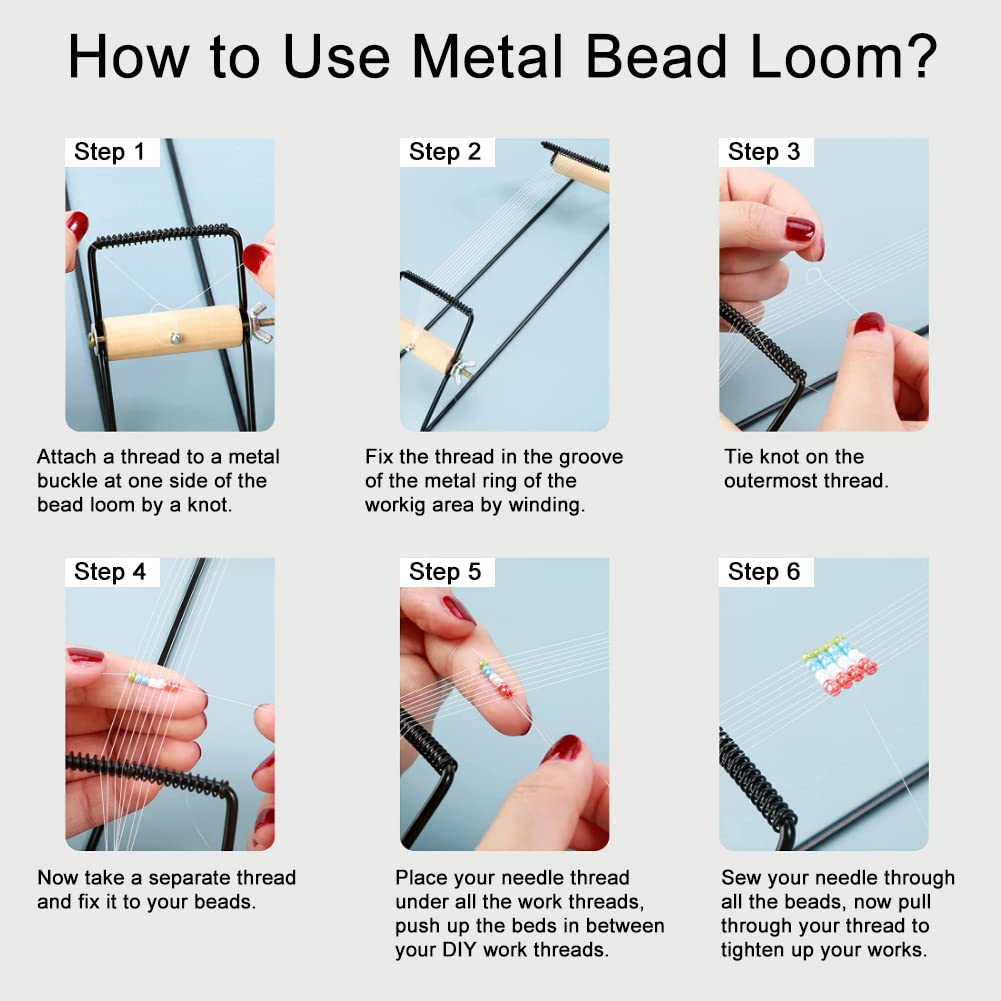 How to Use Metal Bead Loom?

Step 1

Attach a thread to a metal buckle at one side of the bead loom by a knot.

Step 2

Fix the thread in the groove of the metal ring of the workig area by winding.

Step 3

Tie knot on the outermost thread.

Step 4

Now take a separate thread and fix it to your beads.

Step 5

Place your needle thread under all the work threads, push up the beds in between your DIY work threads.

Step 6

Sew your needle through all the beads, now pull through your thread to tighten up your works.