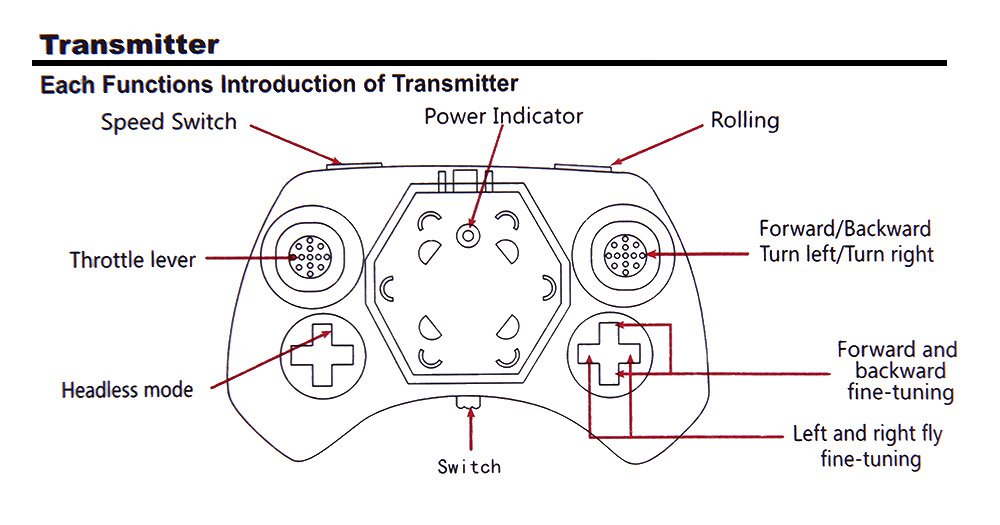 Transmitter

Each Functions Introduction of Transmitter

Speed Switch

Power Indicator

Rolling

Throttle lever

Forward/Backward
Turn left/Turn right

Headless mode

Forward and backward fine-tuning

Left and right fly fine-tuning

Switch