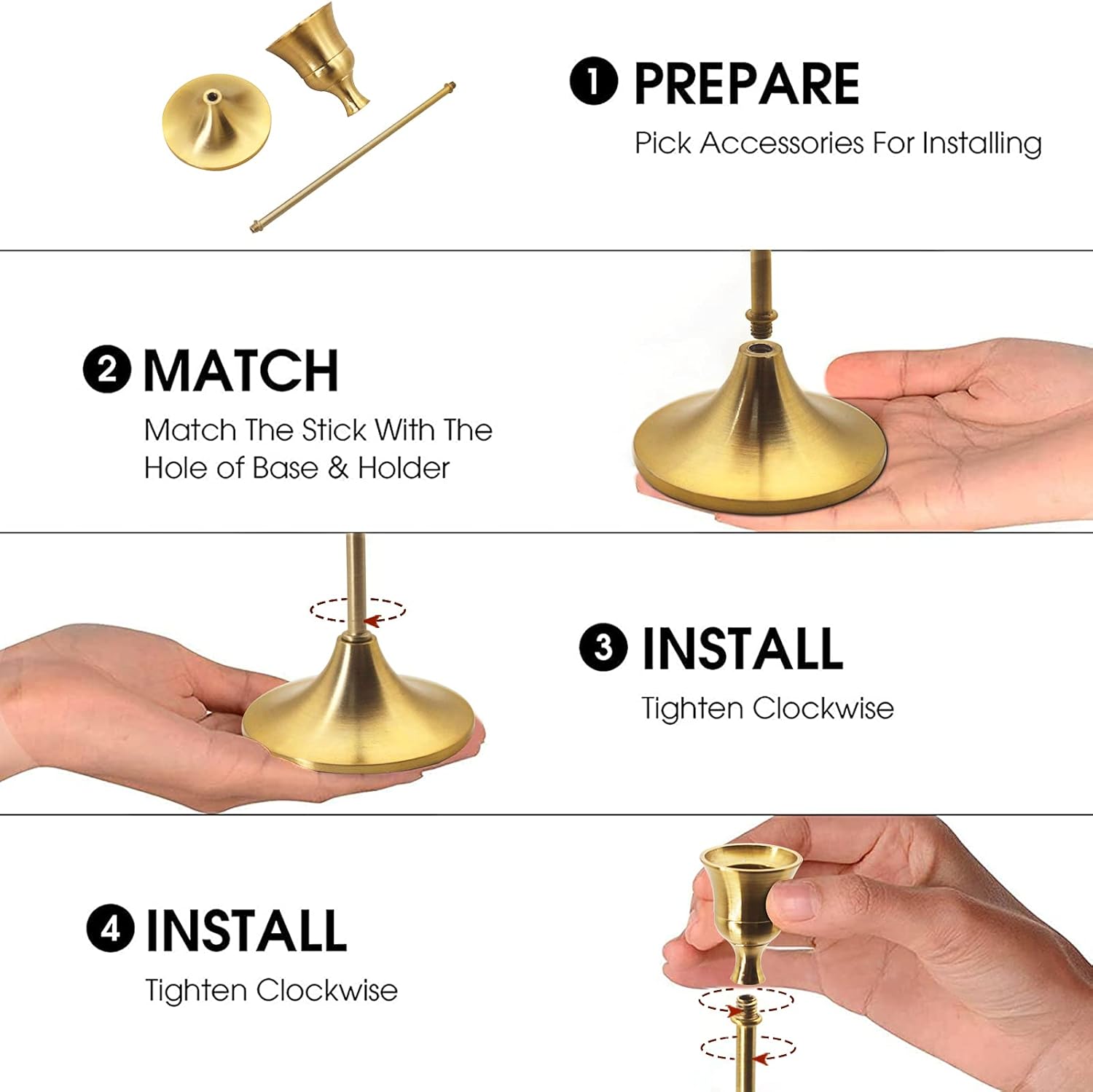 1 PREPARE
Pick Accessories For Installing

2 MATCH
Match The Stick With The Hole of Base & Holder

3 INSTALL
Tighten Clockwise

4 INSTALL
Tighten Clockwise