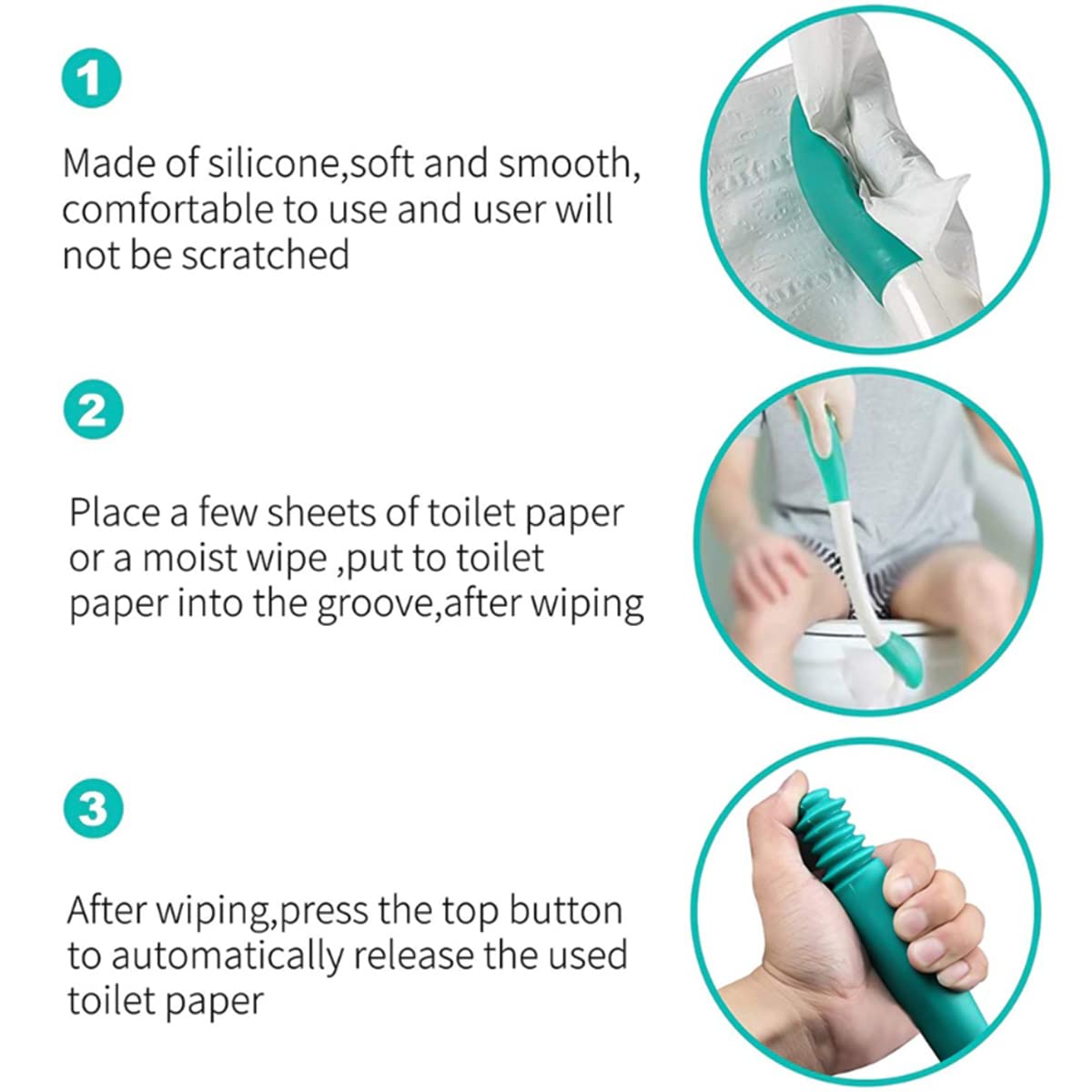 1

Made of silicone,soft and smooth, comfortable to use and user will not be scratched

2

Place a few sheets of toilet paper or a moist wipe ,put to toilet paper into the groove,after wiping

3

After wiping,press the top button to automatically release the used toilet paper