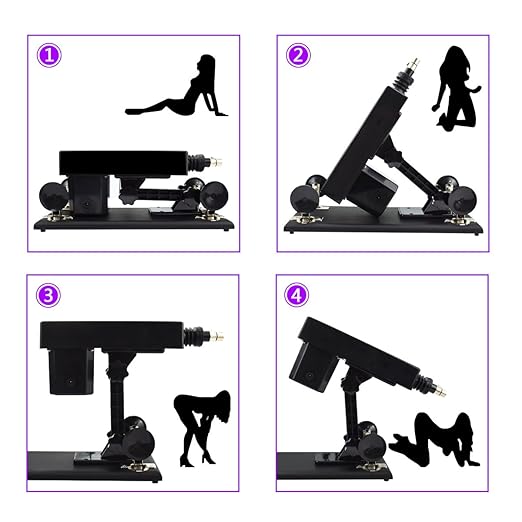 1

2

3

4