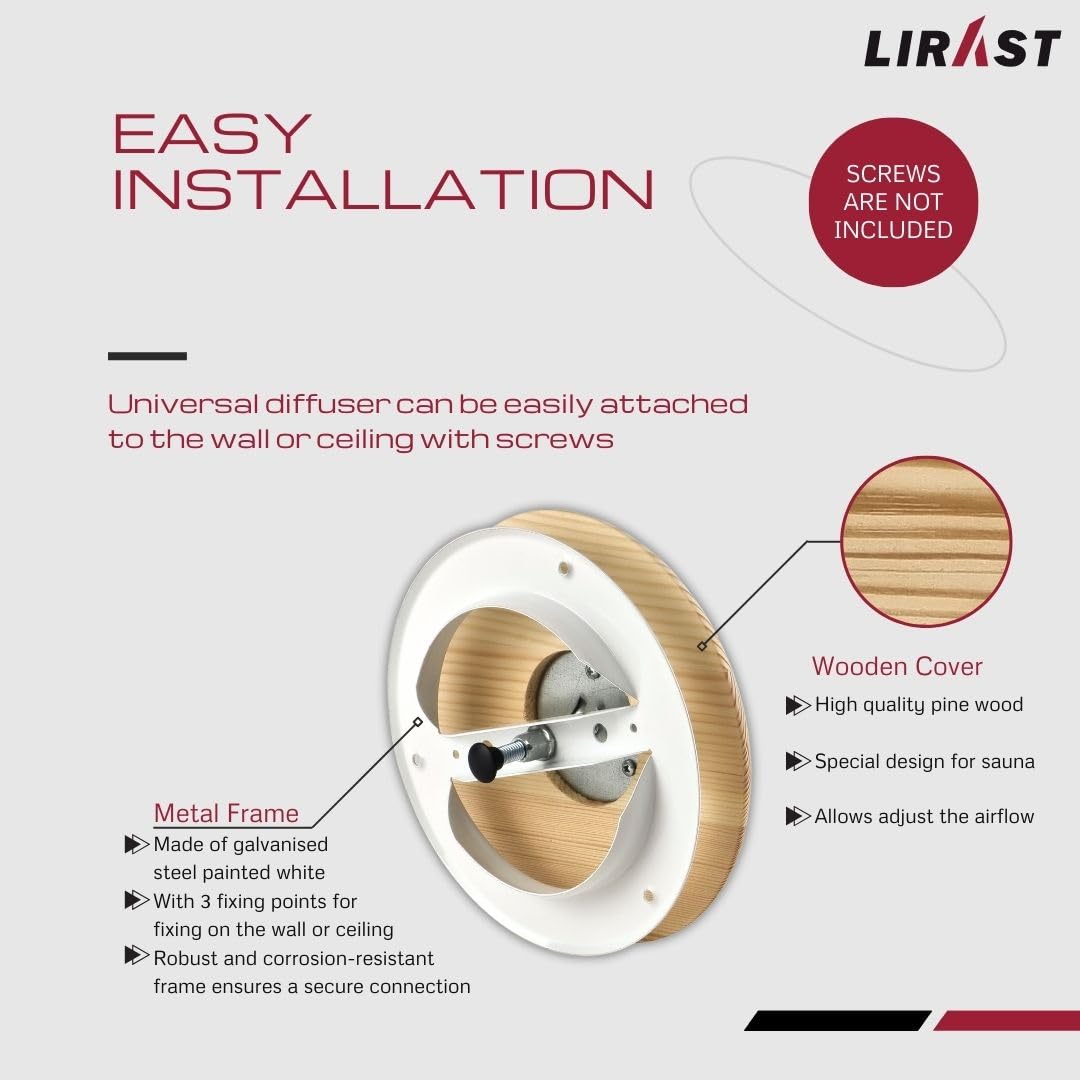 LIRAST

EASY INSTALLATION

SCREWS ARE NOT INCLUDED

Universal diffuser can be easily attached to the wall or ceiling with screws

Wooden Cover
High quality pine wood
Special design for sauna
Allows adjust the airflow

Metal Frame
Made of galvanised steel painted white
With 3 fixing points for fixing on the wall or ceiling
Robust and corrosion-resistant frame ensures a secure connection