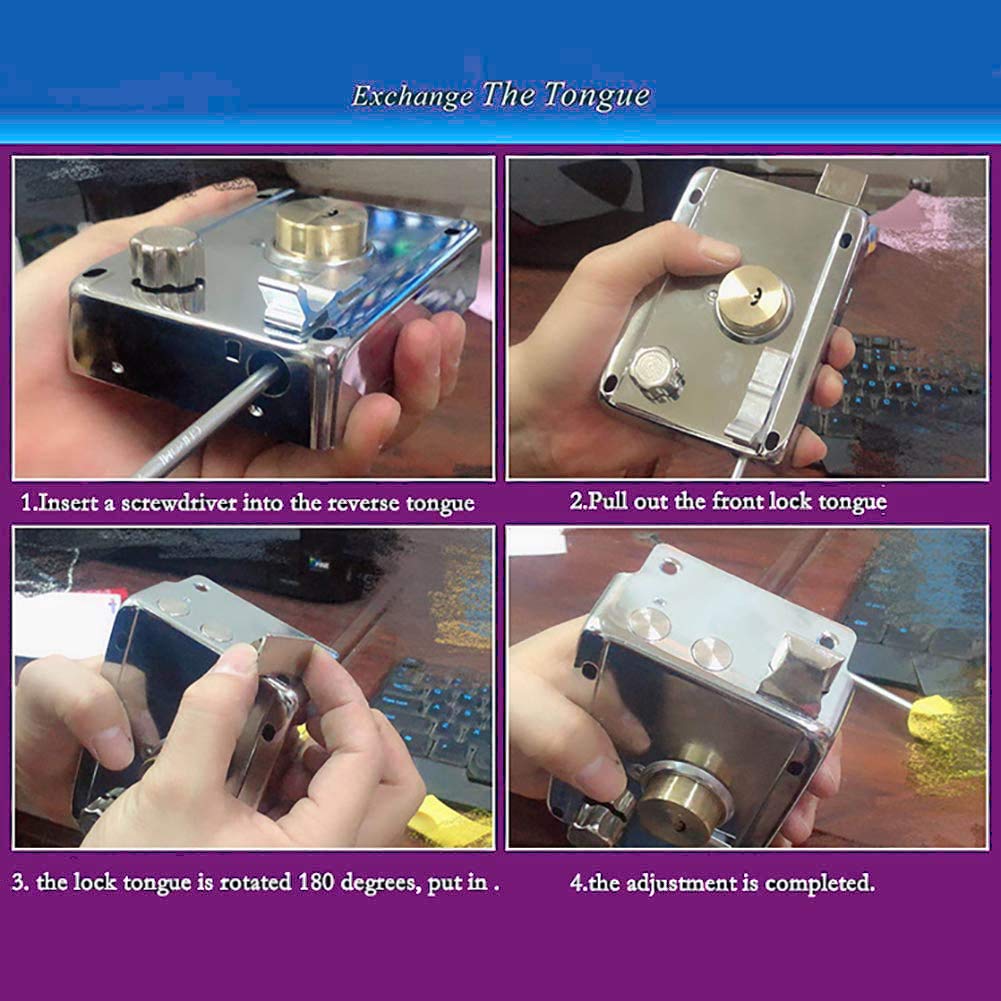 Exchange The Tongue

1.Insert a screwdriver into the reverse tongue

2.Pull out the front lock tongue

3. the lock tongue is rotated 180 degrees, put in .

4.the adjustment is completed.