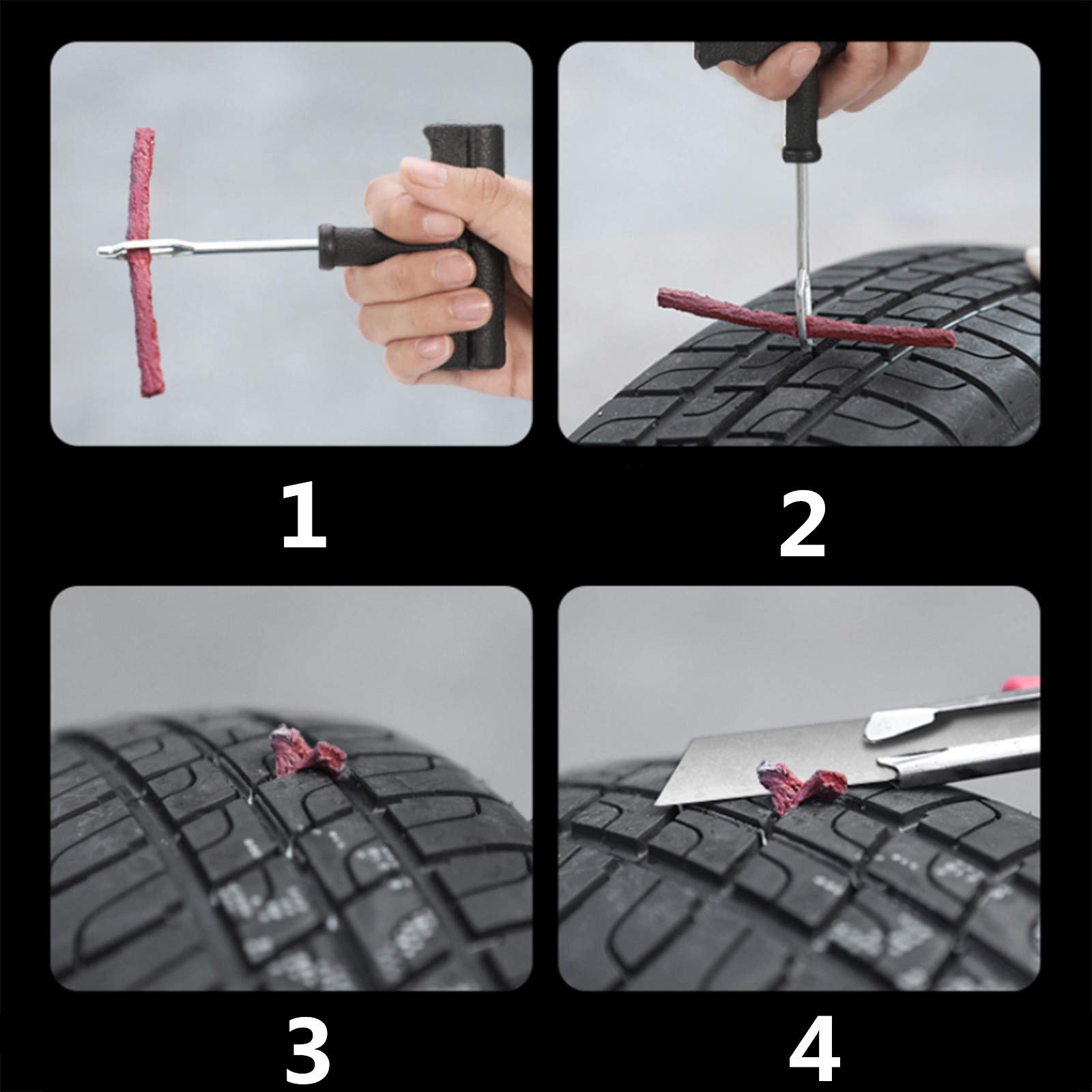 1

2

3

4