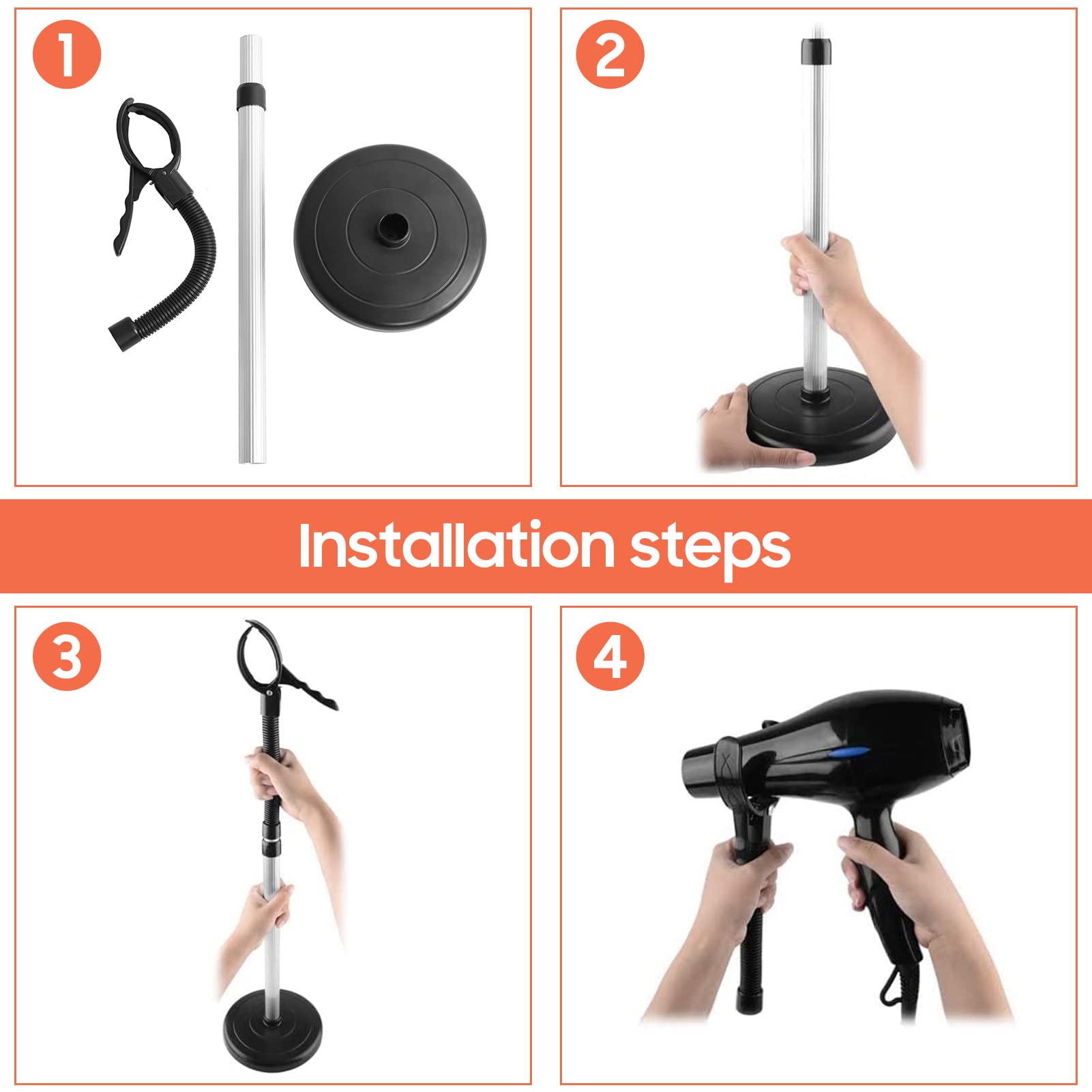 1

2

Installation steps

3

4