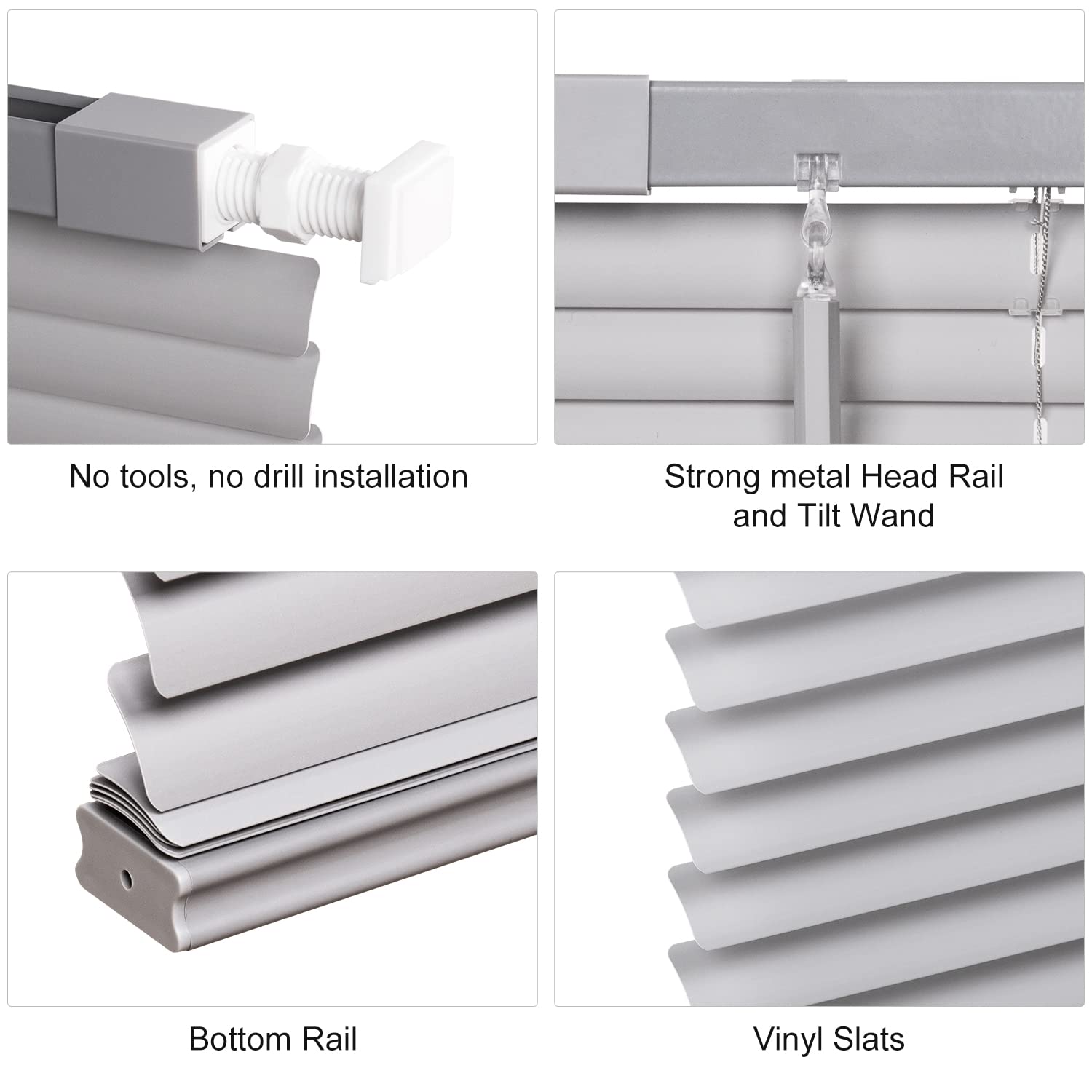 No tools, no drill installation

Strong metal Head Rail and Tilt Wand

Bottom Rail

Vinyl Slats