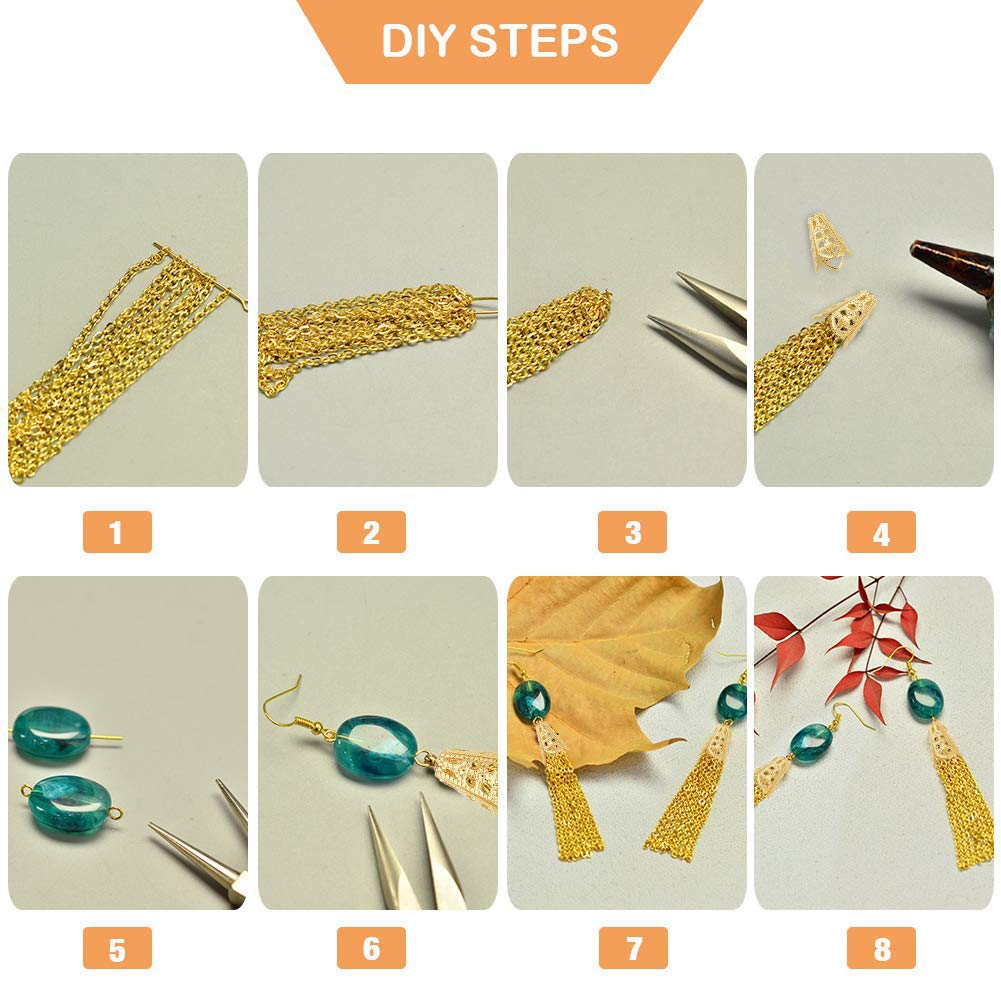 DIY STEPS

1

2

3

4

5

6

7

8