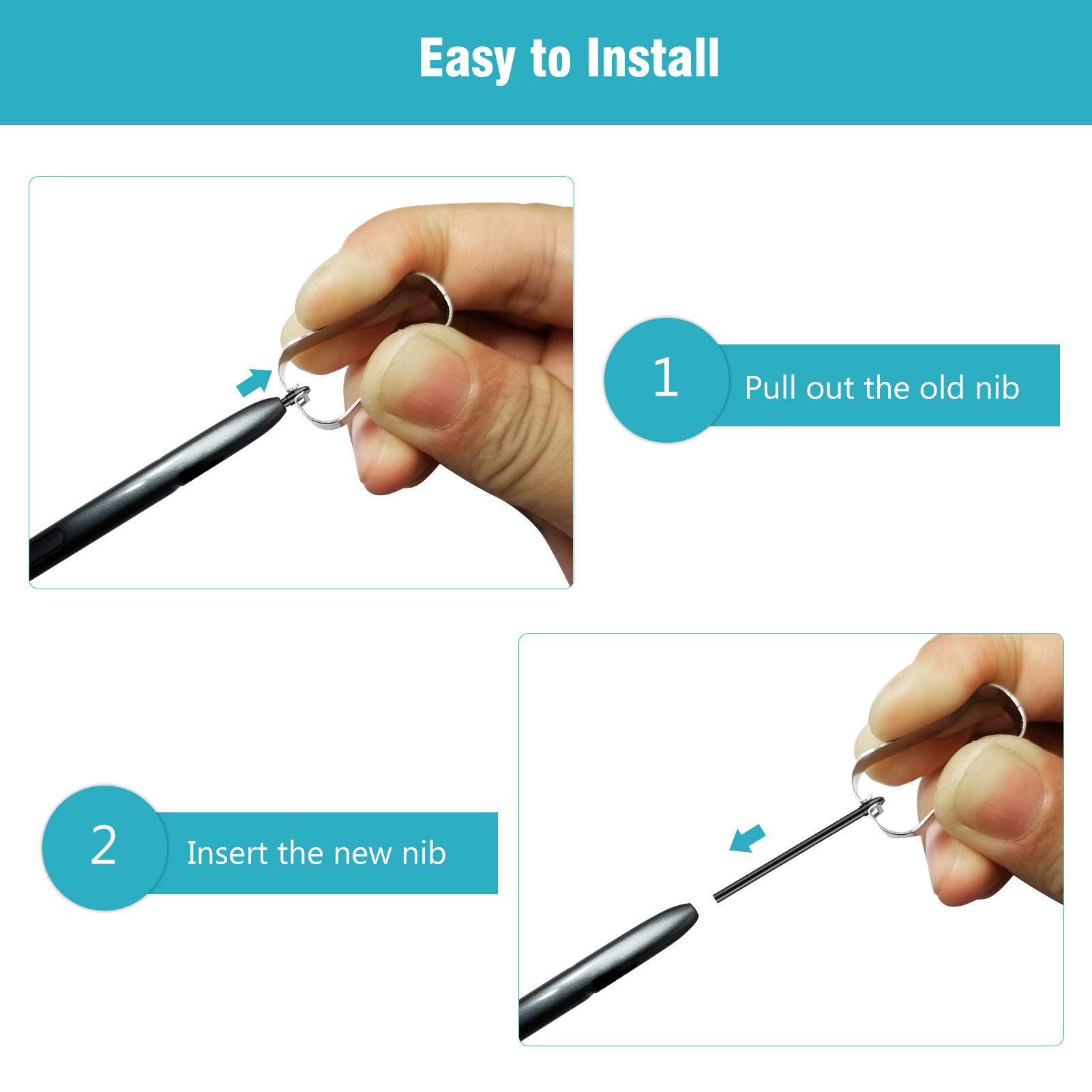 Easy to Install

1 Pull out the old nib

2 Insert the new nib