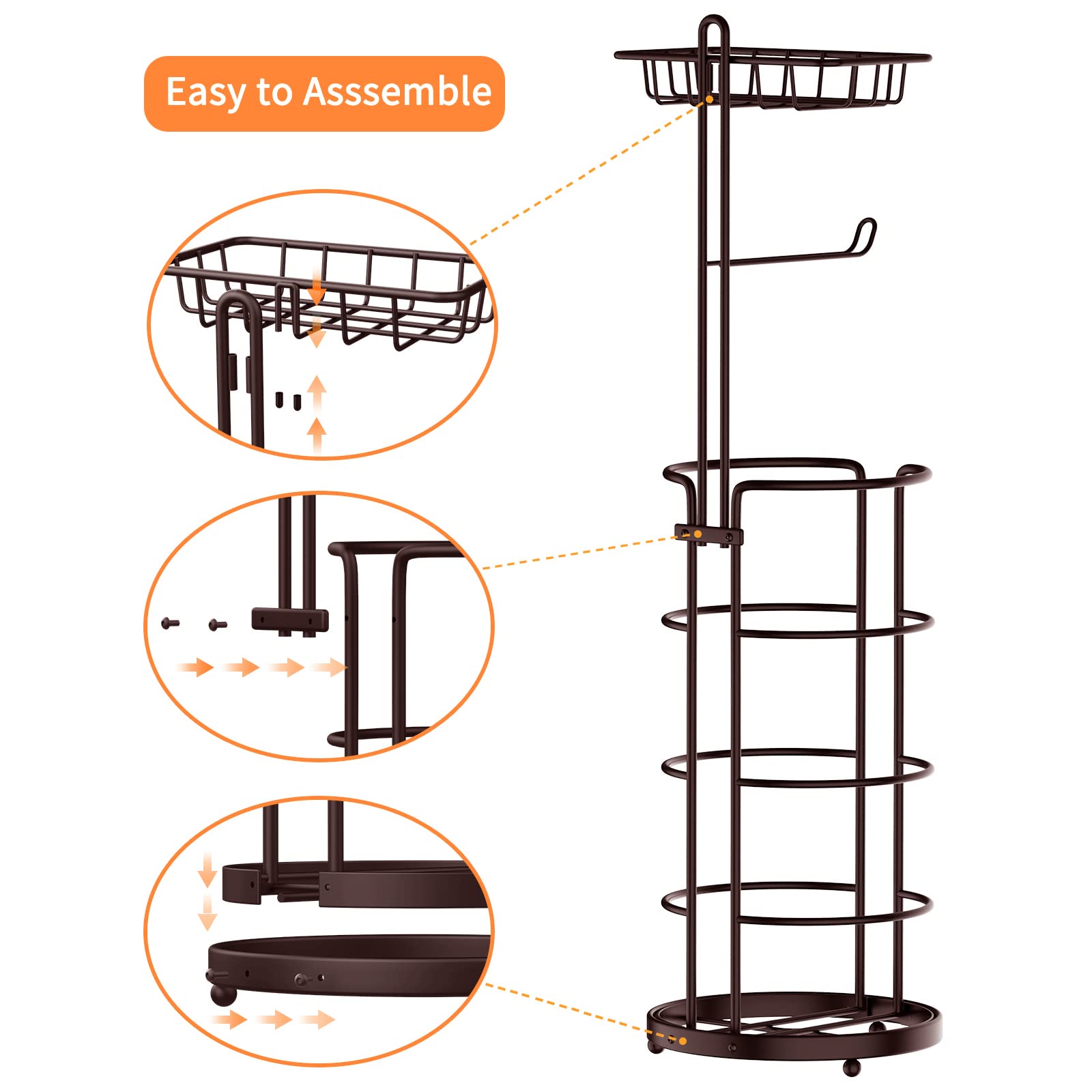 Easy to Asssemble