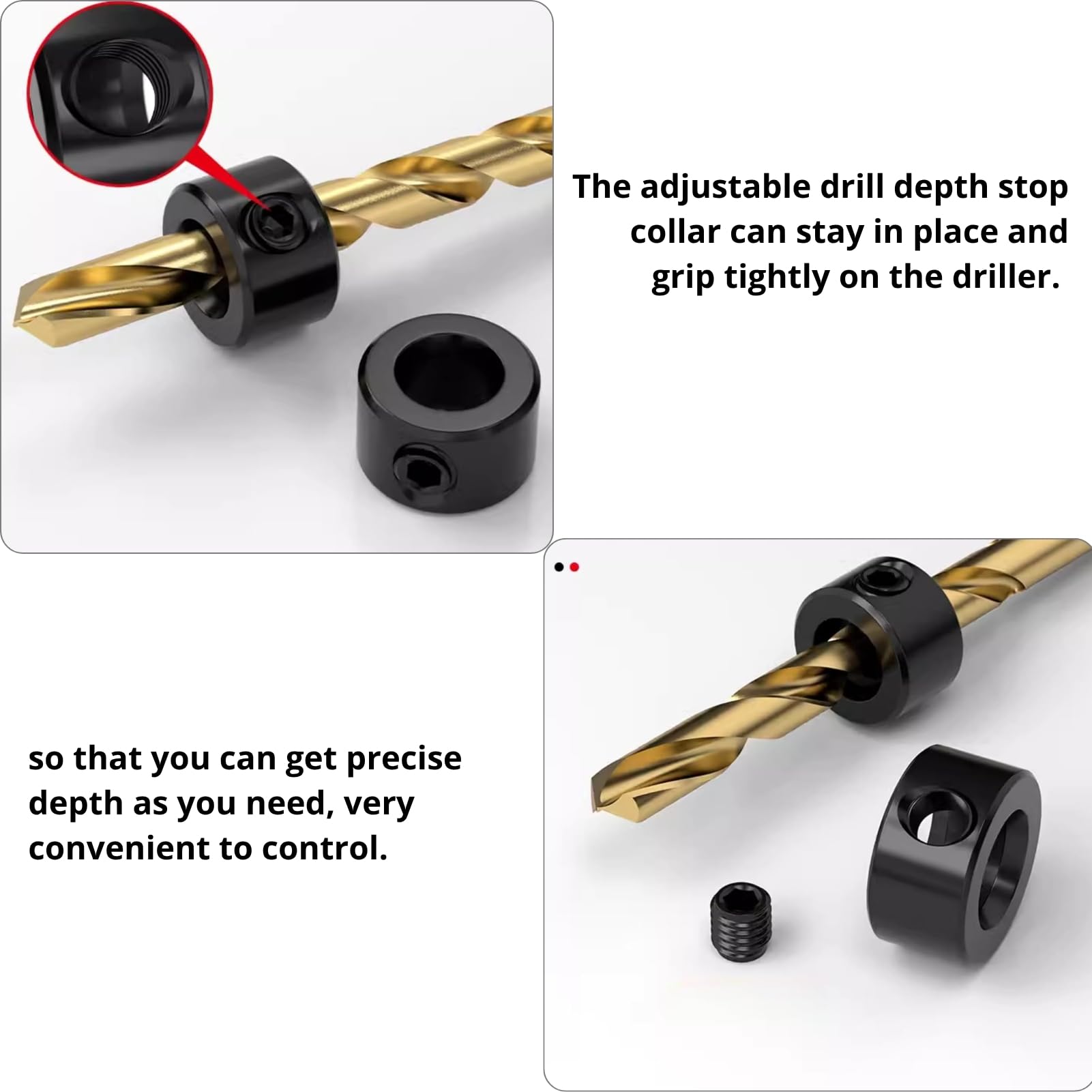 The adjustable drill depth stop collar can stay in place and grip tightly on the driller.

so that you can get precise depth as you need, very convenient to control.