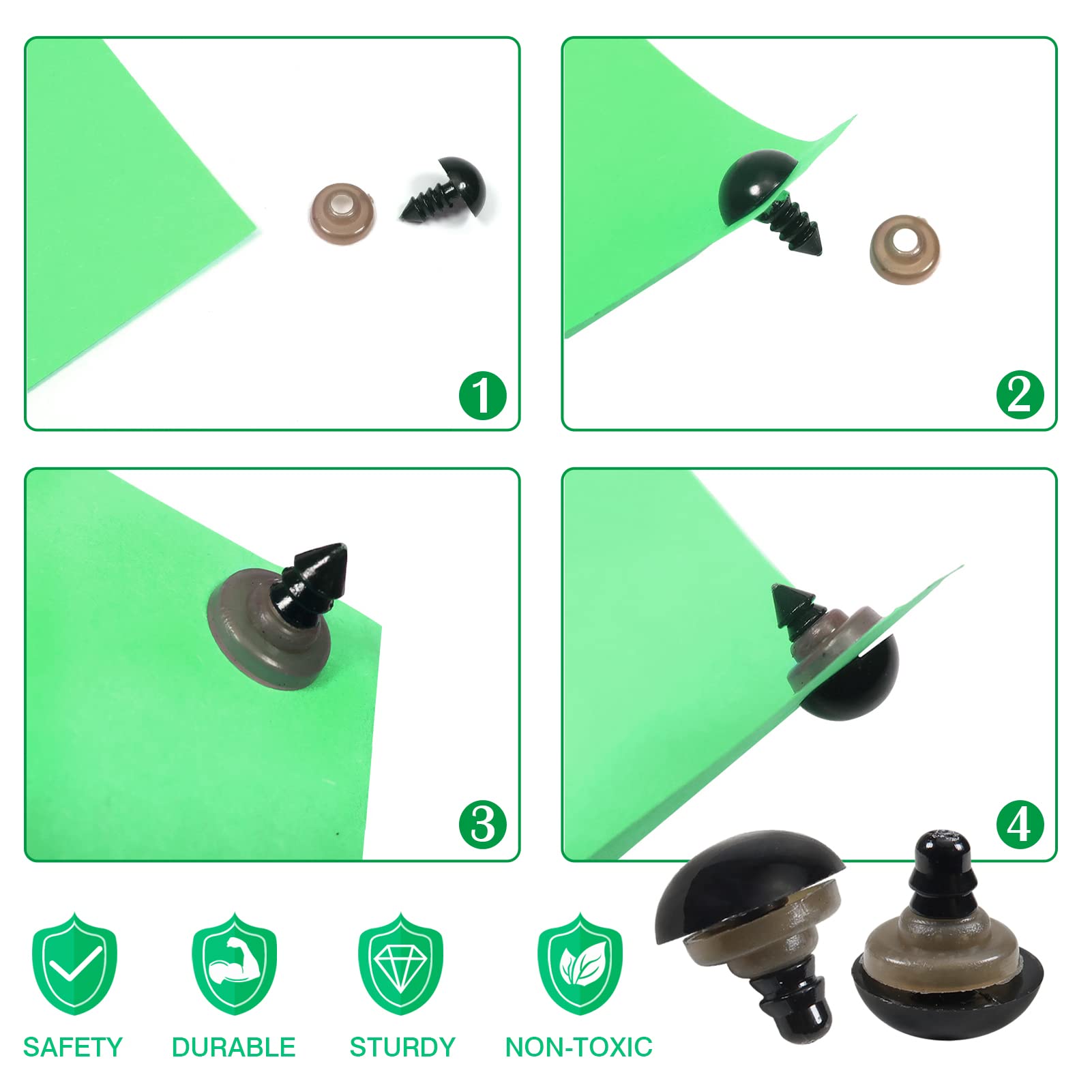 1

2

3

4

SAFETY DURABLE STURDY NON-TOXIC