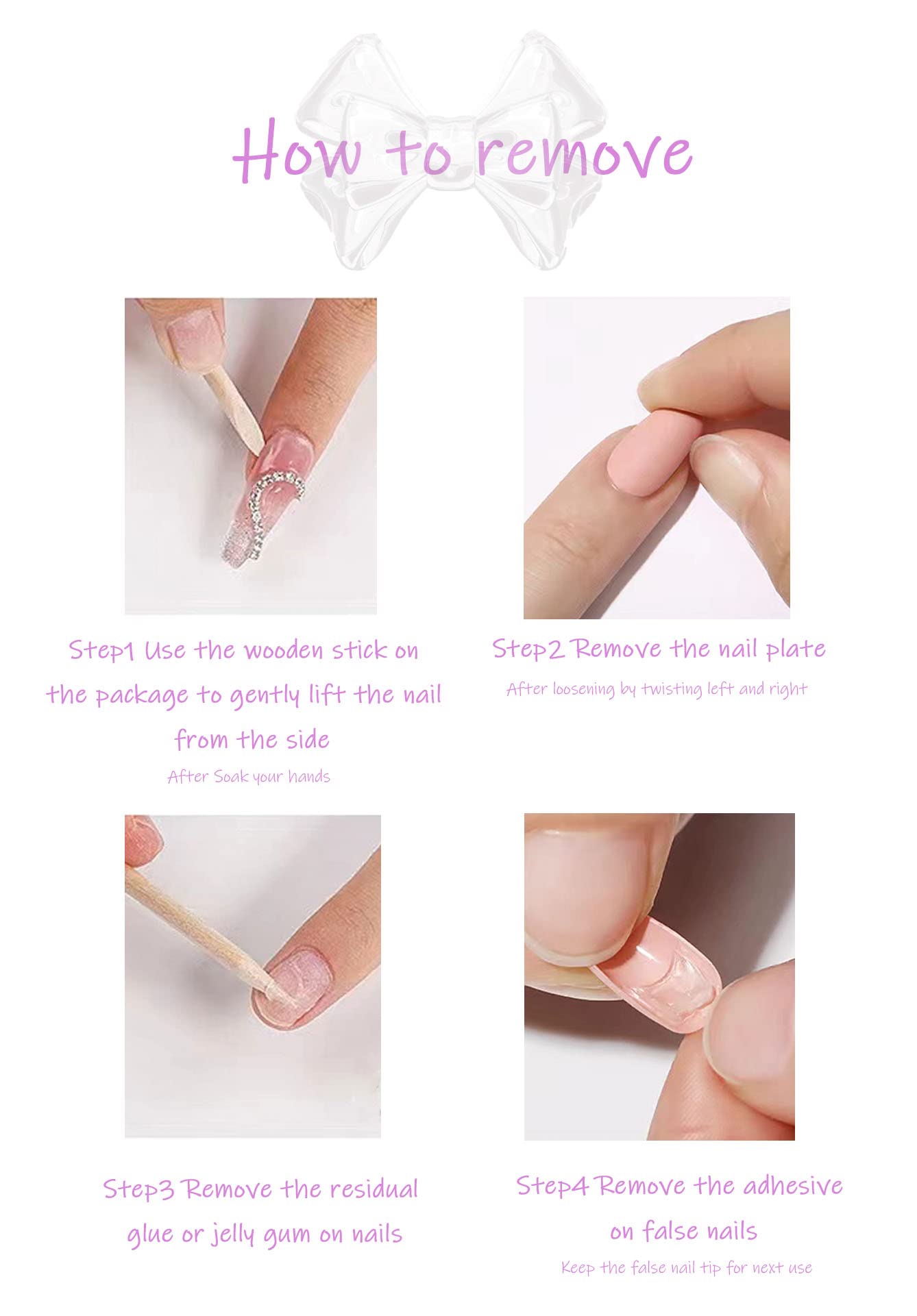 How to remove

Step1 Use the wooden stick on the package to gently lift the nail from the side

After Soak your hands

Step2 Remove the nail plate

After loosening by twisting left and right

Step3 Remove the residual glue or jelly gum on nails

Step4 Remove the adhesive on false nails

Keep the false nail tip for next use