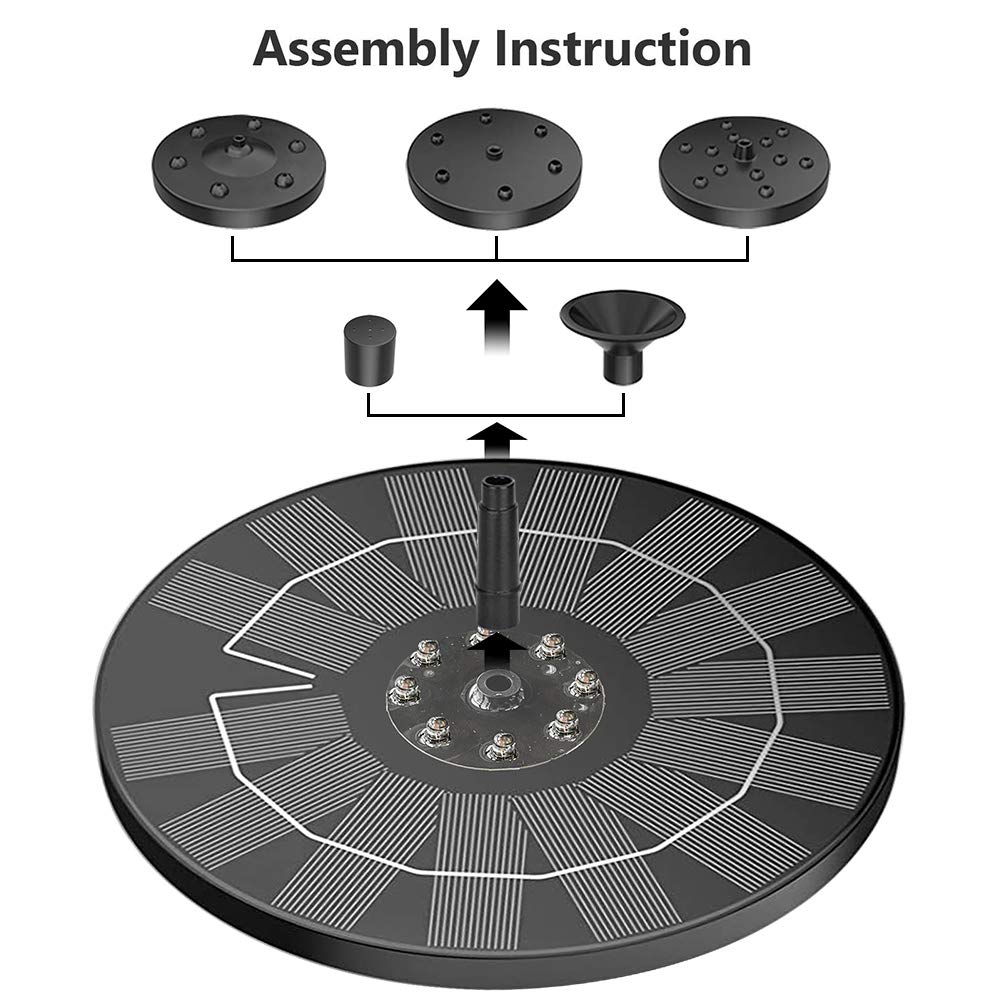 Assembly Instruction