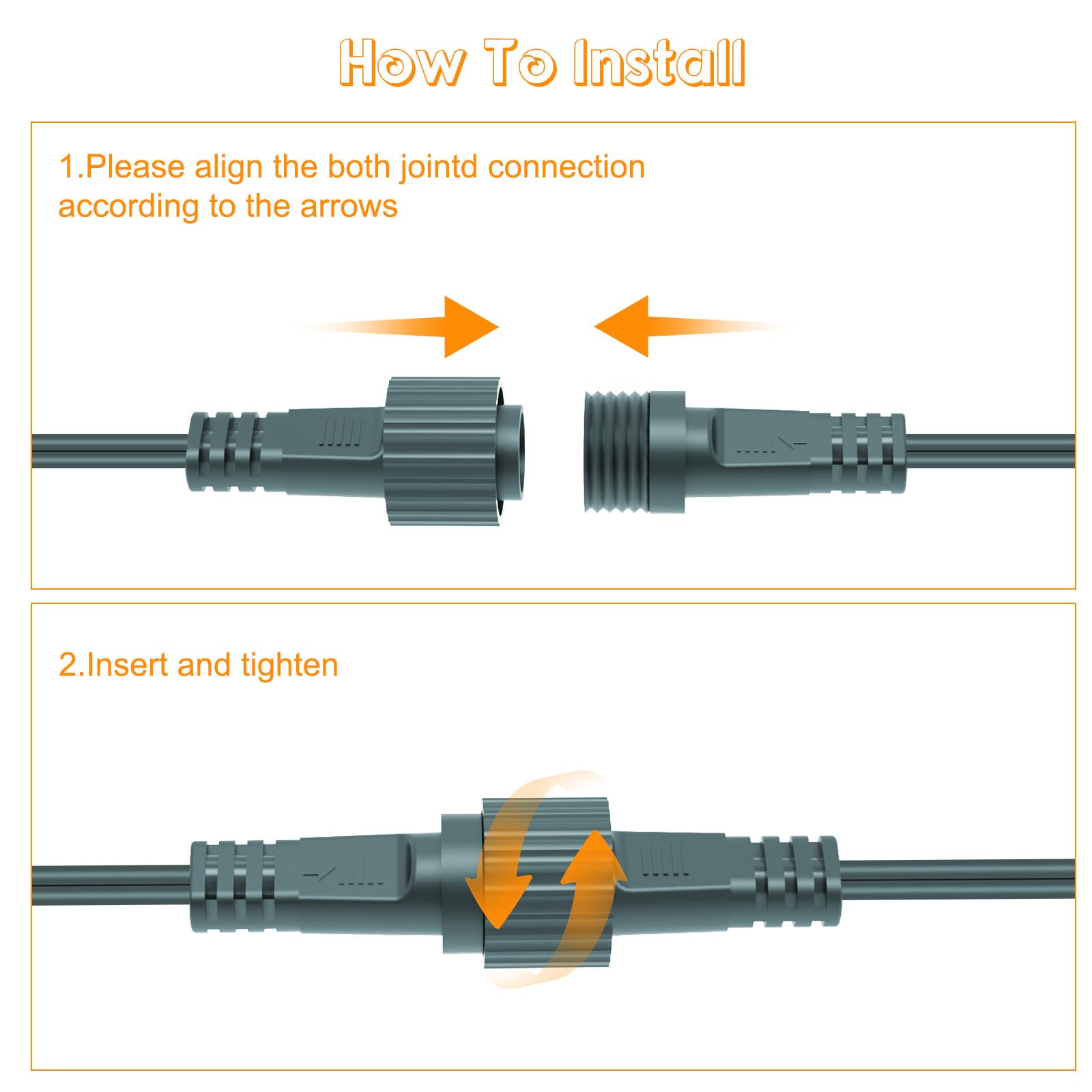 How To Install

1.Please align the both jointd connection according to the arrows

2.Insert and tighten