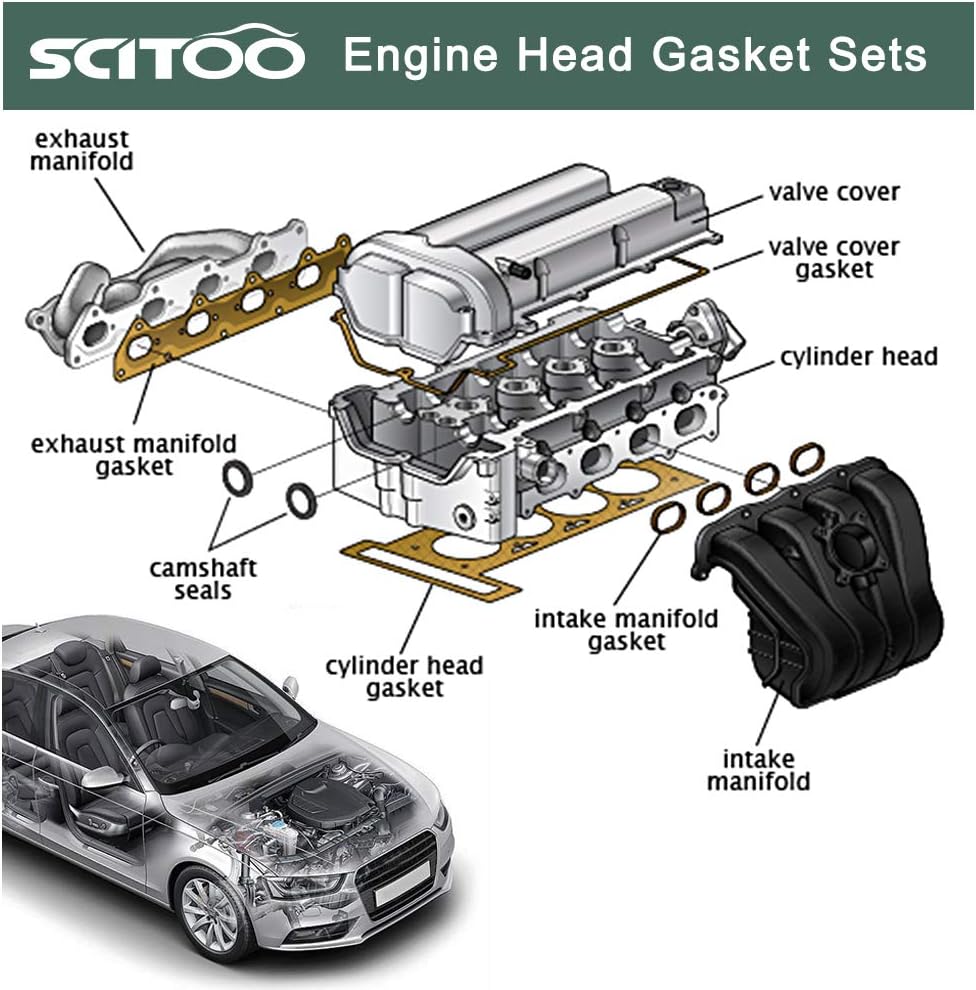 SCITOO Engine Head Gasket Sets

exhaust manifold

valve cover

valve cover gasket

cylinder head

exhaust manifold gasket

camshaft seals

intake manifold gasket

cylinder head gasket

intake manifold